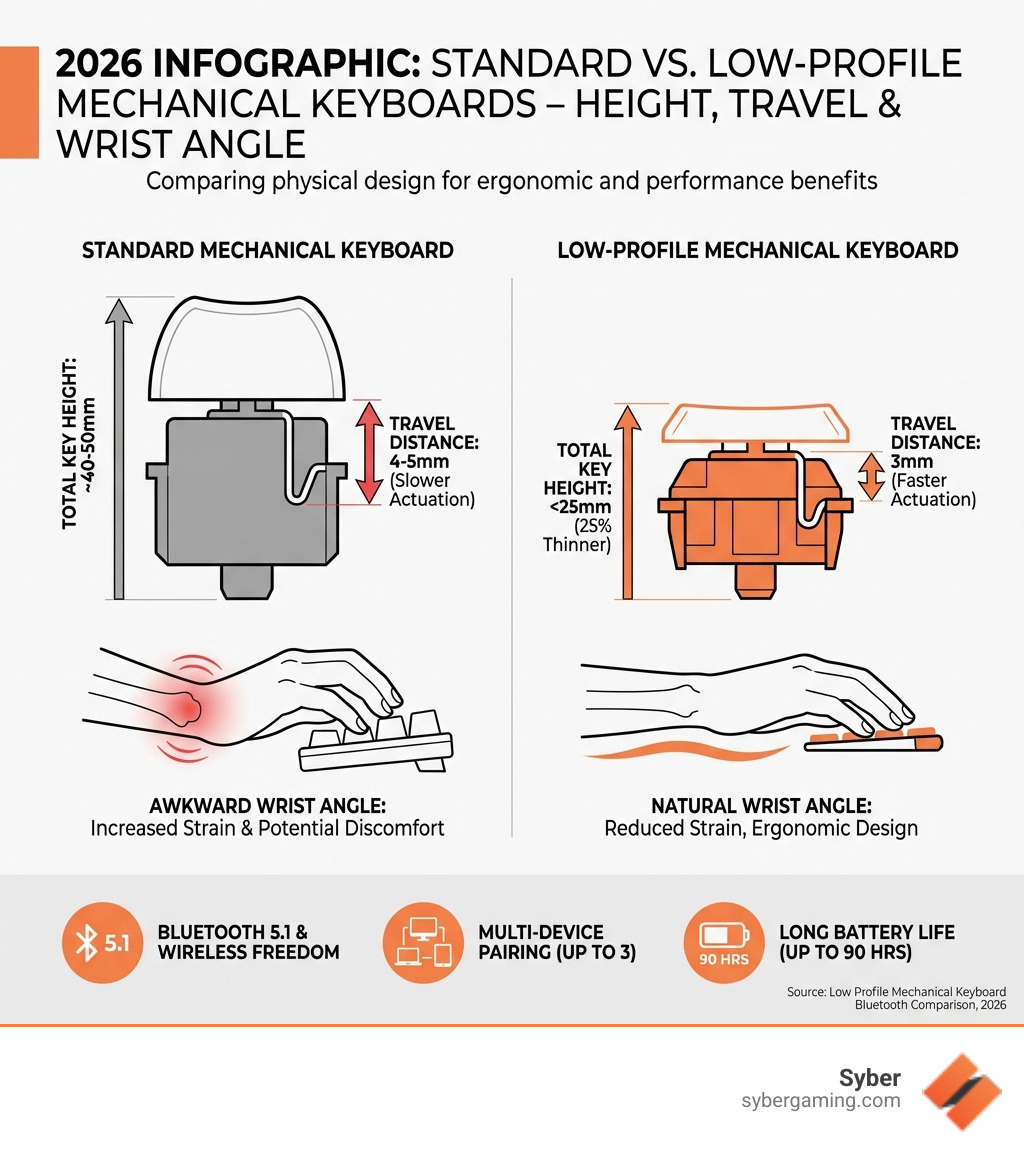 2026 INFOGRAPHIC: STANDARD VS. LOW-PROFILE MECHANICAL KEYBOARDS – HEIGHT, TRAVEL & WRIST ANGLE

Comparing physical design for ergonomic and performance benefits

STANDARD MECHANICAL KEYBOARD

TOTAL KEY HEIGHT: ~40-50mm

TRAVEL DISTANCE: 4-5mm (Slower Actuation)

AWKWARD WRIST ANGLE:
Increased Strain & Potential Discomfort

LOW-PROFILE MECHANICAL KEYBOARD

TOTAL KEY HEIGHT: <25mm (2S% Thinner)

TRAVEL DISTANCE: 3mm (Faster Actuation)

NATURAL WRIST ANGLE:
Reduced Strain, Ergonomic Design

5.1

BLUETOOTH 5.1 & WIRELESS FREEDOM

MULTI-DEVICE PAIRING (UP TO 3)

90 HRS

LONG BATTERY LIFE (UP TO 90 HRS)

Source: Low Profile Mechanical Keyboard Bluetooth Comparison, 2026

Syber
sybergaming.com