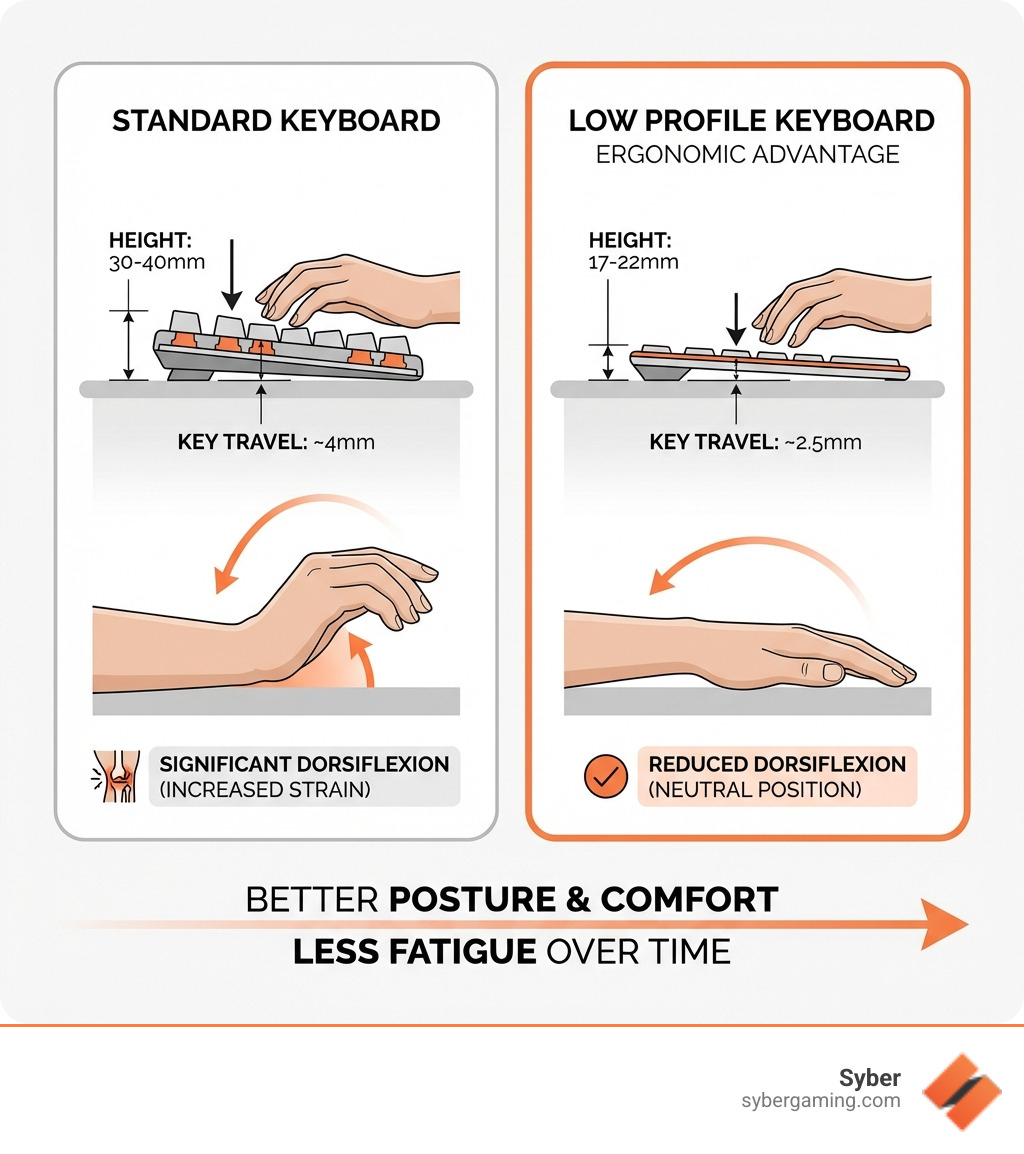 STANDARD KEYBOARD

HEIGHT:
30-40mm

KEY TRAVEL: ~4mm

SIGNIFICANT DORSIFLEXION
(INCREASED STRAIN)

LOW PROFILE KEYBOARD
ERGONOMIC ADVANTAGE

HEIGHT:
17-22mm

KEY TRAVEL: ~2.5mm

REDUCED DORSIFLEXION
(NEUTRAL POSITION)

BETTER POSTURE & COMFORT
LESS FATIGUE OVER TIME

Syber
sybergaming.com