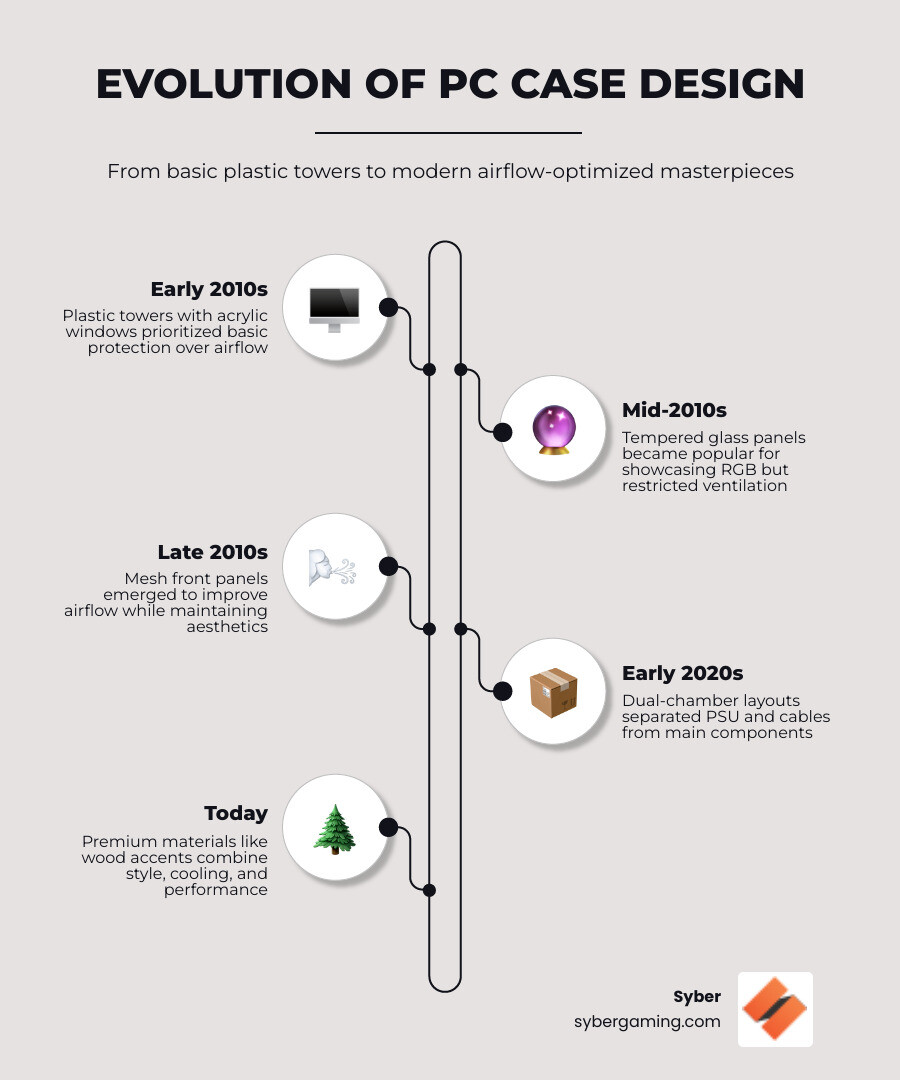 EVOLUTION OF PC CASE DESIGN

From basic plastic towers to modern airflow-optimized masterpieces

Early 2010s
Plastic towers with acrylic windows prioritized basic protection over airflow

Mid-2010s
Tempered glass panels became popular for showcasing RGB but restricted ventilation

Late 2010s
Mesh front panels emerged to improve airflow while maintaining aesthetics

Early 2020s
Dual-chamber layouts separated PSU and cables from main components

Today
Premium materials like wood accents combine style, cooling, and performance

Syber
sybergaming.com