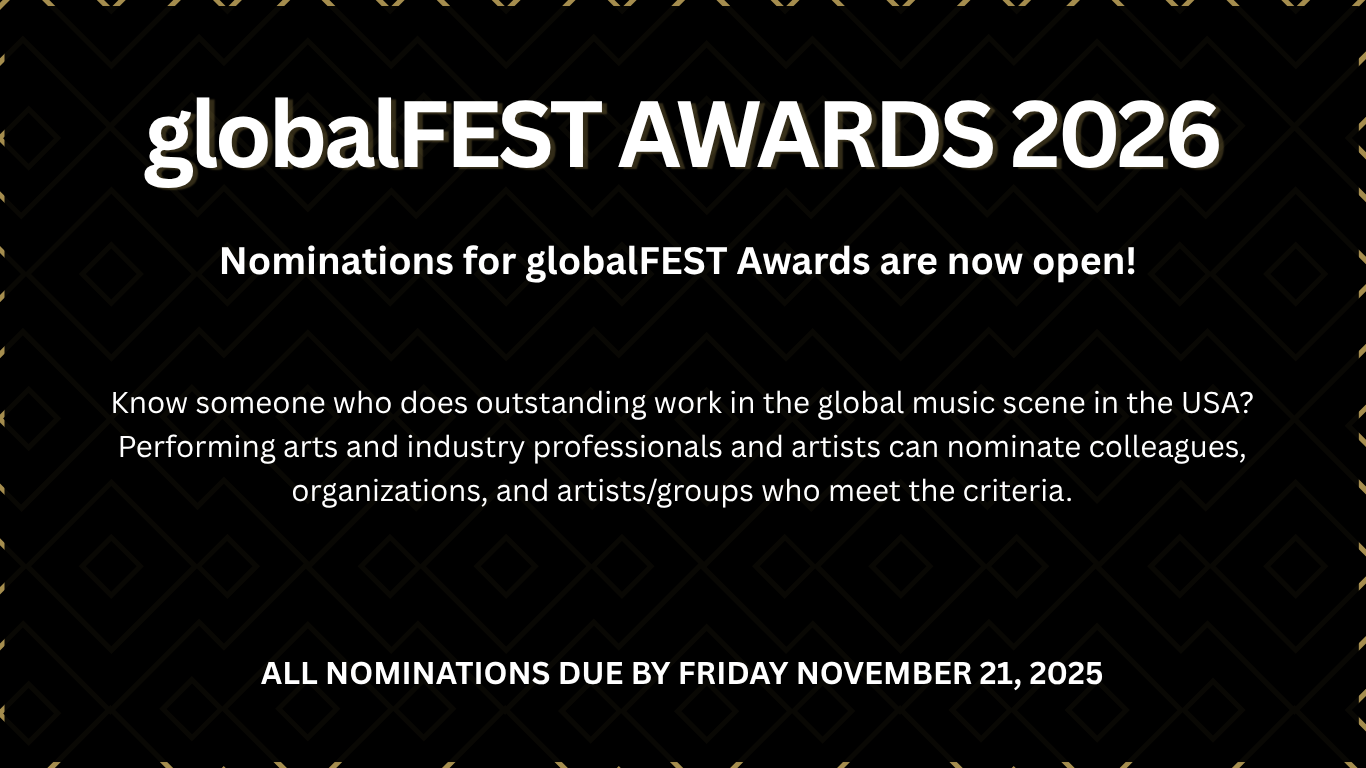 globalFEST AWARDS 2026

Nominations for globalFEST Awards are now open!

Know someone who does outstanding work in the global music scene in the USA? Performing arts and industry professionals and artists can nominate colleagues, organizations, and artists/groups who meet the criteria.

ALL NOMINATIONS DUE BY FRIDAY NOVEMBER 21, 2025