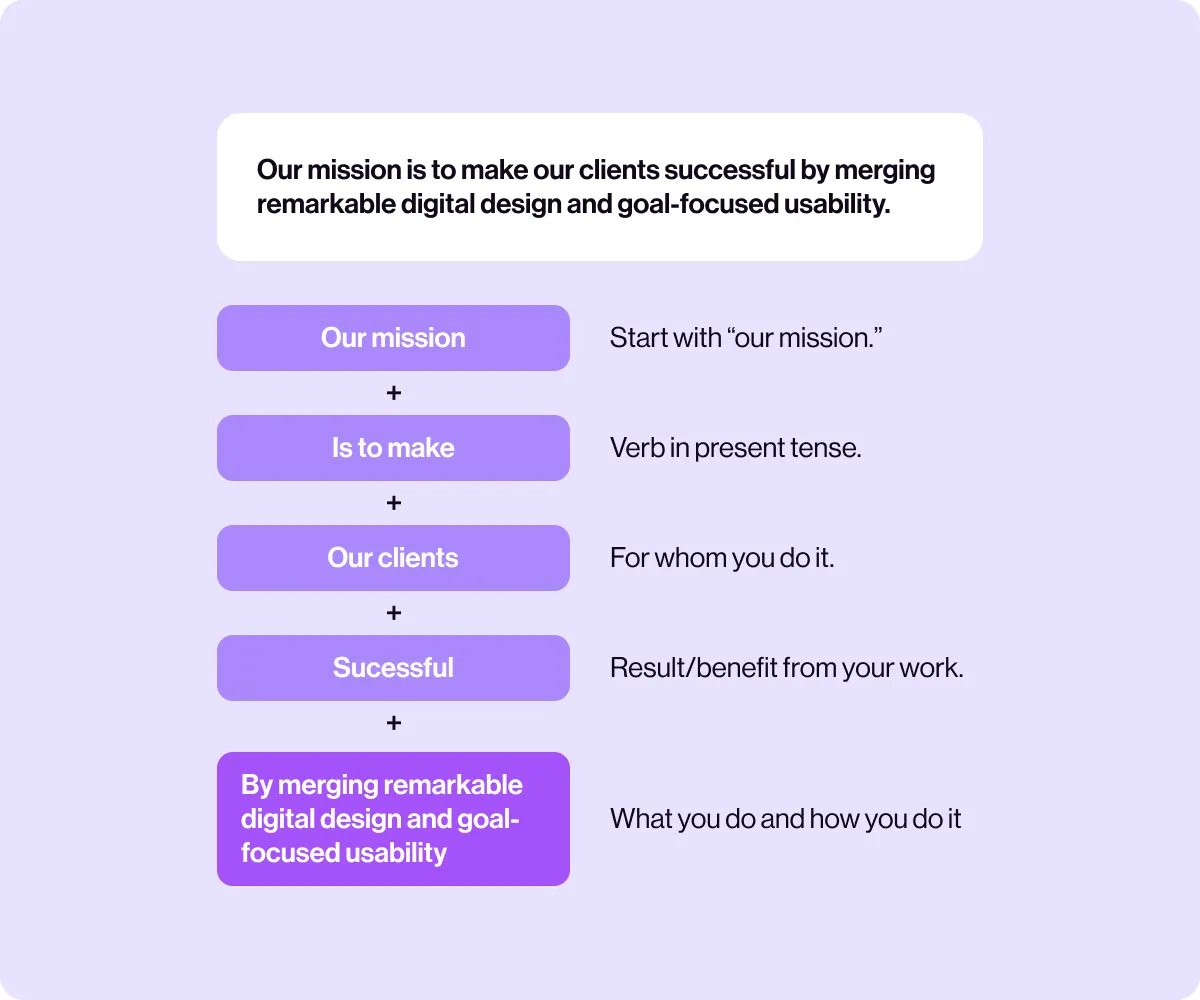 Our mission is to make our clients successful by merging remarkable digital design and goal-focused usability.

Our mission

Start with “our mission.”

+

Is to make

Verb in present tense.

+

Our clients

For whom you do it.

+

Sucessful

Result/benefit from your work.

+

By merging remarkable digital design and goal-focused usability

What you do and how you do it