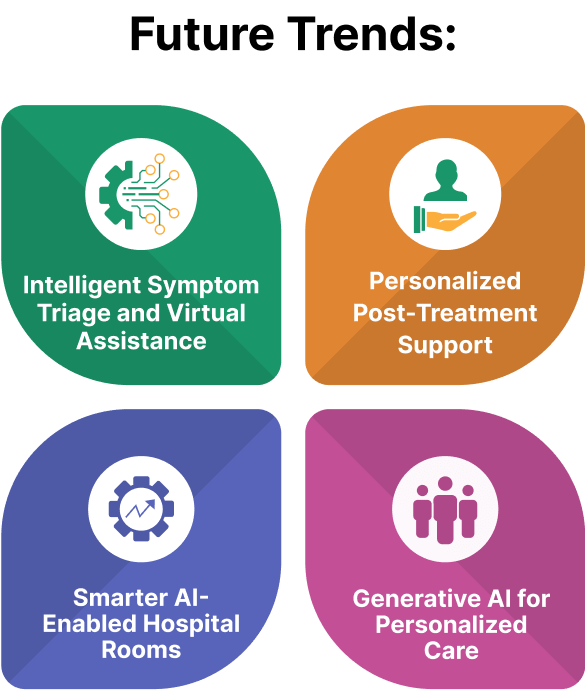 Future Trends:

Intelligent Symptom Triage and Virtual Assistance

Personalized Post-Treatment Support

Smarter AI-Enabled Hospital Rooms

Generative AI for Personalized Care