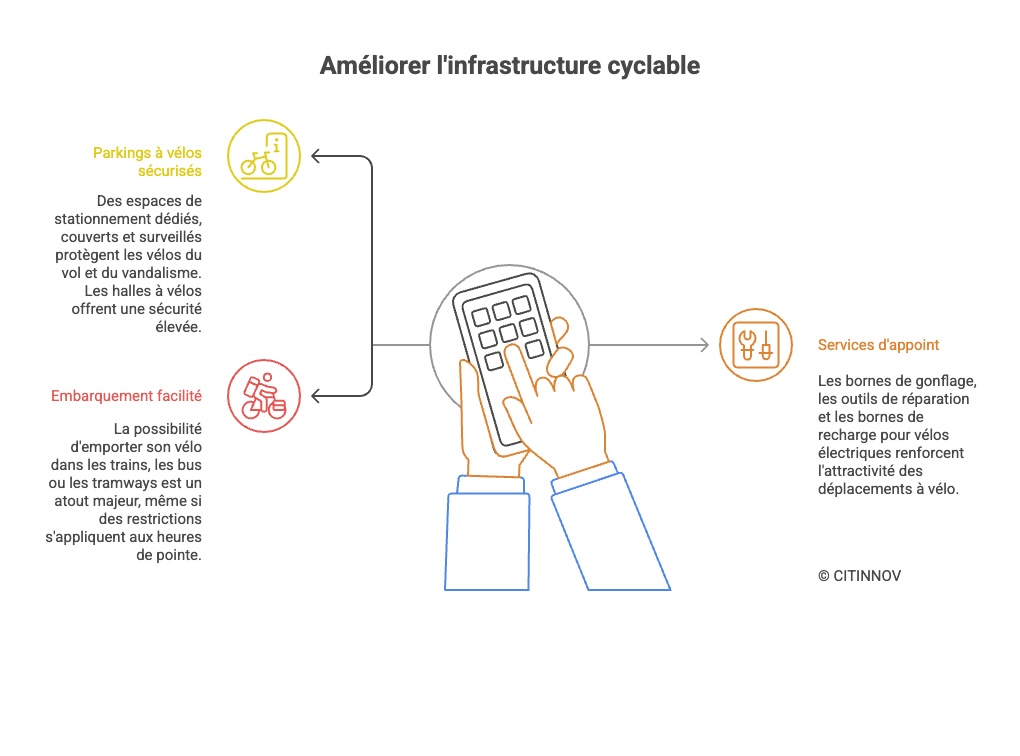 Améliorer l'infrastructure cyclable

Parkings à vélos sécurisés

Des espaces de stationnement dédiés, couverts et surveillés protègent les vélos du vol et du vandalisme. Les halles à vélos offrent une sécurité élevée.

Embarquement facilité

La possibilité d'emporter son vélo dans les trains, les bus ou les tramways est un atout majeur, même si des restrictions s'appliquent aux heures de pointe.

Services d'appoint

Les bornes de gonflage, les outils de réparation et les bornes de recharge pour vélos électriques renforcent l'attractivité des déplacements à vélo.

© CITINNOV