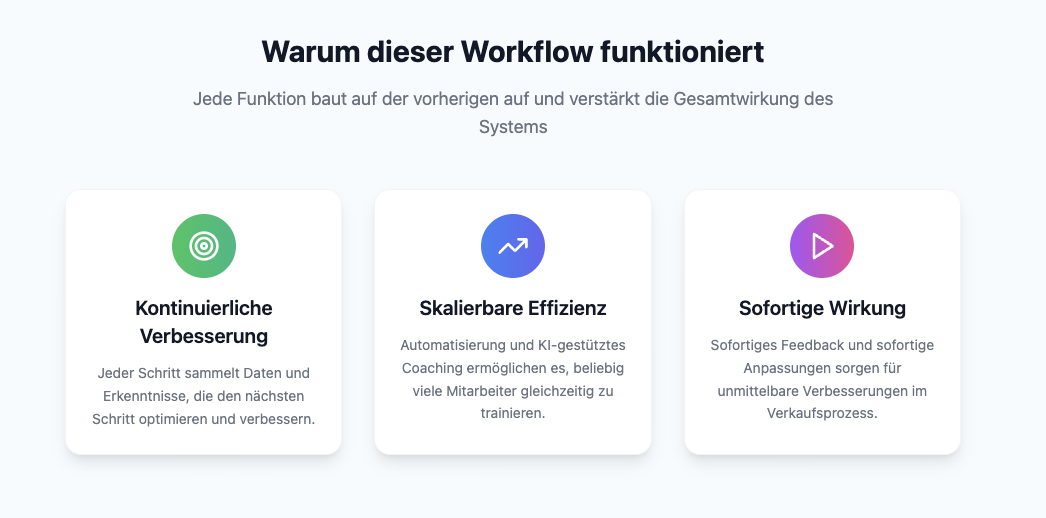 Warum dieser Workflow funktioniert

Jede Funktion baut auf der vorherigen auf und verstärkt die Gesamtwirkung des Systems

Kontinuierliche Verbesserung

Jeder Schritt sammelt Daten und Erkenntnisse, die den nächsten Schritt optimieren und verbessern.

Skalierbare Effizienz

Automatisierung und KI-gestütztes Coaching ermöglichen es, beliebig viele Mitarbeiter gleichzeitig zu trainieren.

Sofortige Wirkung

Sofortiges Feedback und sofortige Anpassungen sorgen für unmittelbare Verbesserungen im Verkaufsprozess.