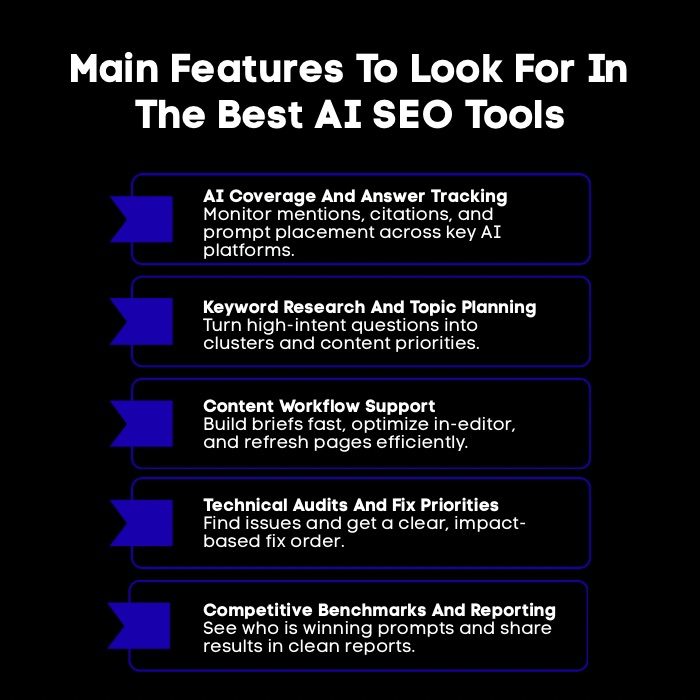 Main Features To Look For In The Best AI SEO Tools

AI Coverage And Answer Tracking
Monitor mentions, citations, and prompt placement across key AI platforms.

Keyword Research And Topic Planning
Turn high-intent questions into clusters and content priorities.

Content Workflow Support
Build briefs fast, optimize in-editor, and refresh pages efficiently.

Technical Audits And Fix Priorities
Find issues and get a clear, impact-based fix order.

Competitive Benchmarks And Reporting
See who is winning prompts and share results in clean reports.