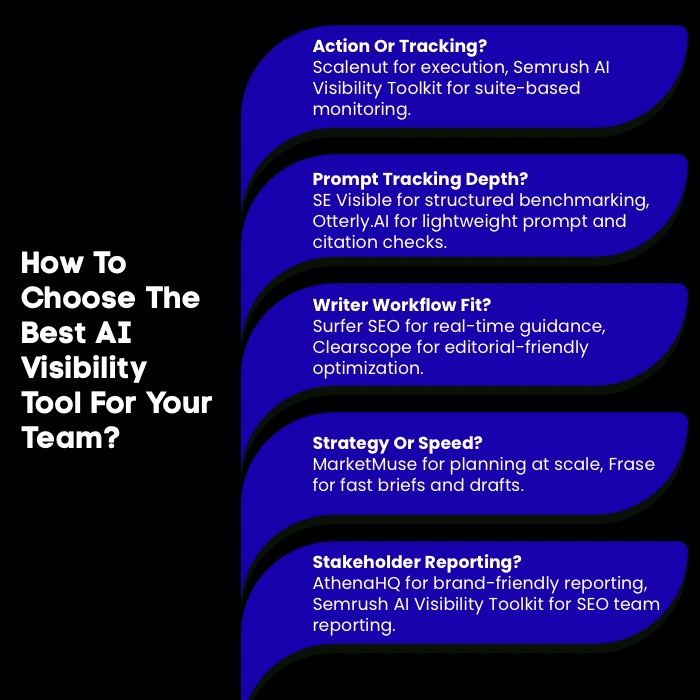 How To Choose The Best AI Visibility Tool For Your Team?

Action Or Tracking?
Scalenut for execution, Semrush AI Visibility Toolkit for suite-based monitoring.

Prompt Tracking Depth?
SE Visible for structured benchmarking, Otterly.AI for lightweight prompt and citation checks.

Writer Workflow Fit?
Surfer SEO for real-time guidance, Clearscope for editorial-friendly optimization.

Strategy Or Speed?
MarketMuse for planning at scale, Frase for fast briefs and drafts.

Stakeholder Reporting?
AthenaHQ for brand-friendly reporting, Semrush AI Visibility Toolkit for SEO team reporting.