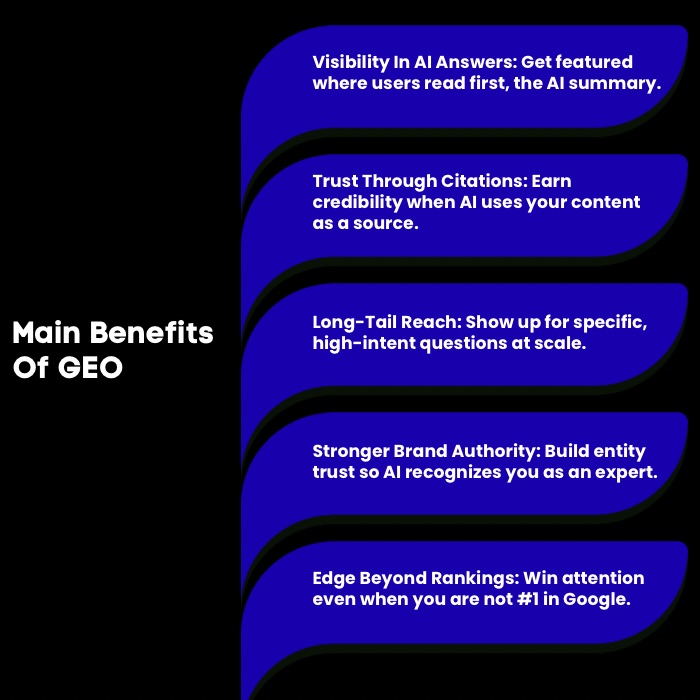 Main Benefits Of GEO

Visibility In AI Answers: Get featured where users read first, the AI summary.

Trust Through Citations: Earn credibility when AI uses your content as a source.

Long-Tail Reach: Show up for specific, high-intent questions at scale.

Stronger Brand Authority: Build entity trust so AI recognizes you as an expert.

Edge Beyond Rankings: Win attention even when you are not #1 in Google.