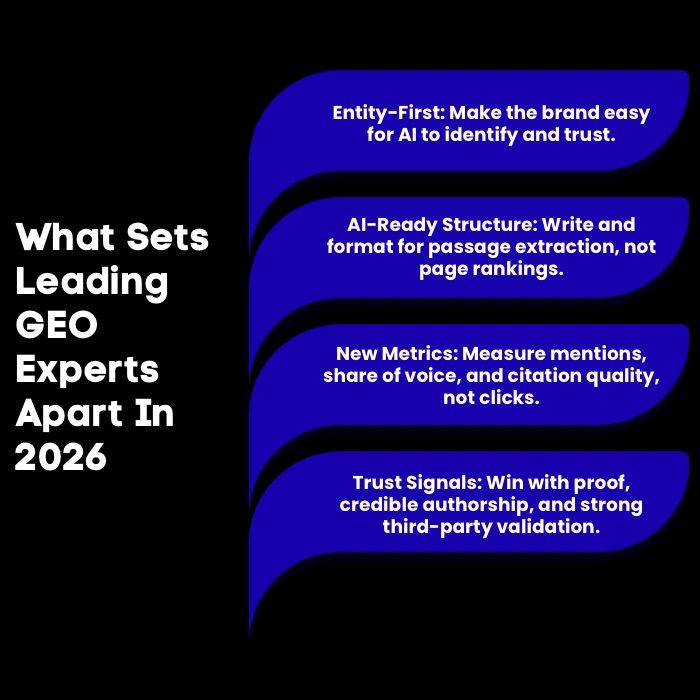 What Sets Leading GEO Experts Apart In 2026

Entity-First: Make the brand easy for AI to identify and trust.

AI-Ready Structure: Write and format for passage extraction, not page rankings.

New Metrics: Measure mentions, share of voice, and citation quality, not clicks.

Trust Signals: Win with proof, credible authorship, and strong third-party validation.