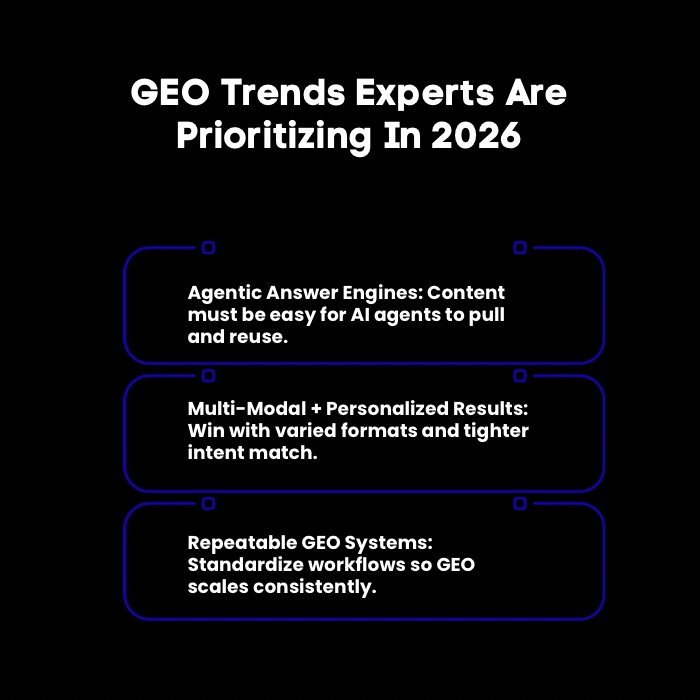 GEO Trends Experts Are Prioritizing In 2026

Agentic Answer Engines: Content must be easy for AI agents to pull and reuse.

Multi-Modal + Personalized Results: Win with varied formats and tighter intent match.

Repeatable GEO Systems: Standardize workflows so GEO scales consistently.