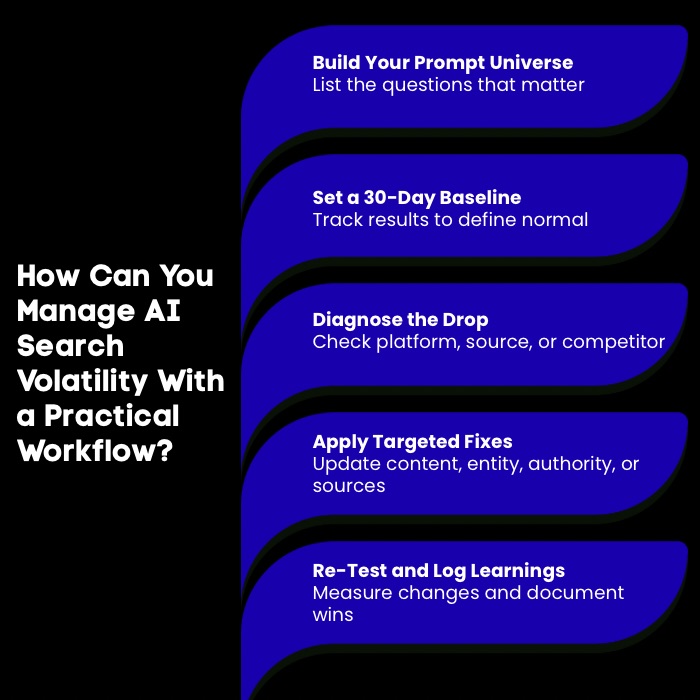 How Can You Manage AI Search Volatility With a Practical Workflow?

Build Your Prompt Universe
List the questions that matter

Set a 30-Day Baseline
Track results to define normal

Diagnose the Drop
Check platform, source, or competitor

Apply Targeted Fixes
Update content, entity, authority, or sources

Re-Test and Log Learnings
Measure changes and document wins