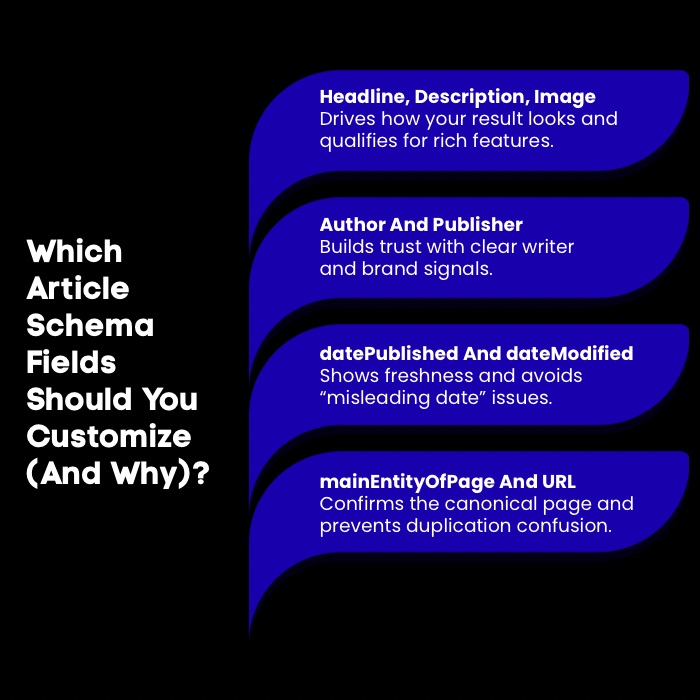 Which Article Schema Fields Should You Customize (And Why)?

Headline, Description, Image
Drives how your result looks and qualifies for rich features.

Author And Publisher
Builds trust with clear writer and brand signals.

datePublished And dateModified
Shows freshness and avoids “misleading date” issues.

mainEntityOfPage And URL
Confirms the canonical page and prevents duplication confusion.