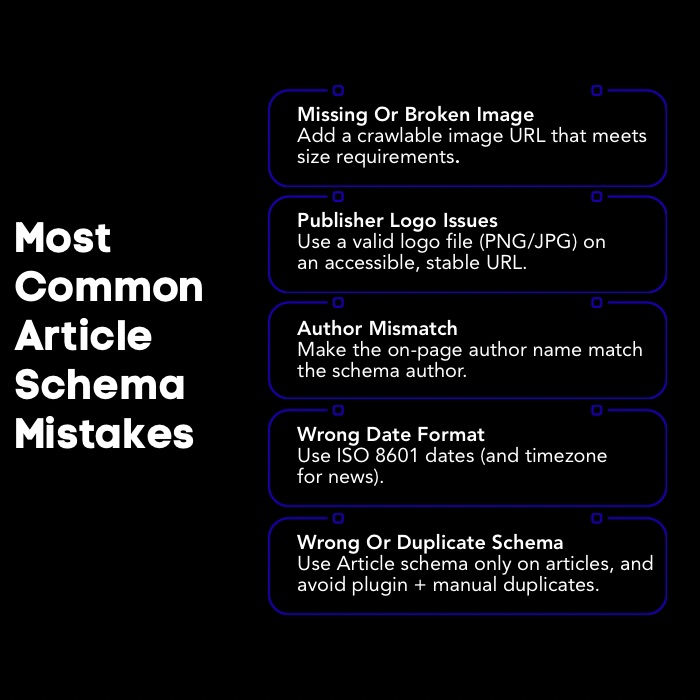 Most Common Article Schema Mistakes

Missing Or Broken Image
Add a crawlable image URL that meets size requirements.

Publisher Logo Issues
Use a valid logo file (PNG/JPG) on an accessible, stable URL.

Author Mismatch
Make the on-page author name match the schema author.

Wrong Date Format
Use ISO 8601 dates (and timezone for news).

Wrong Or Duplicate Schema
Use Article schema only on articles, and avoid plugin + manual duplicates.