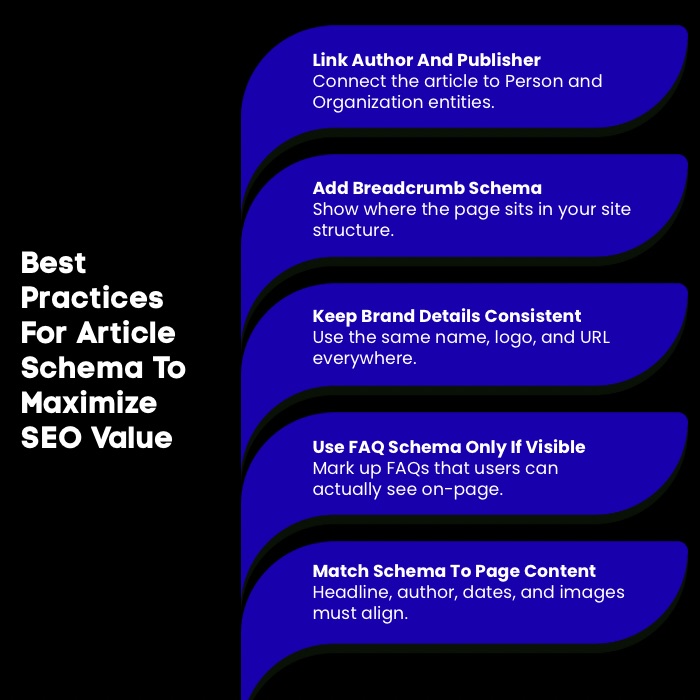 Best Practices For Article Schema To Maximize SEO Value

Link Author And Publisher
Connect the article to Person and Organization entities.

Add Breadcrumb Schema
Show where the page sits in your site structure.

Keep Brand Details Consistent
Use the same name, logo, and URL everywhere.

Use FAQ Schema Only If Visible
Mark up FAQs that users can actually see on-page.

Match Schema To Page Content
Headline, author, dates, and images must align.