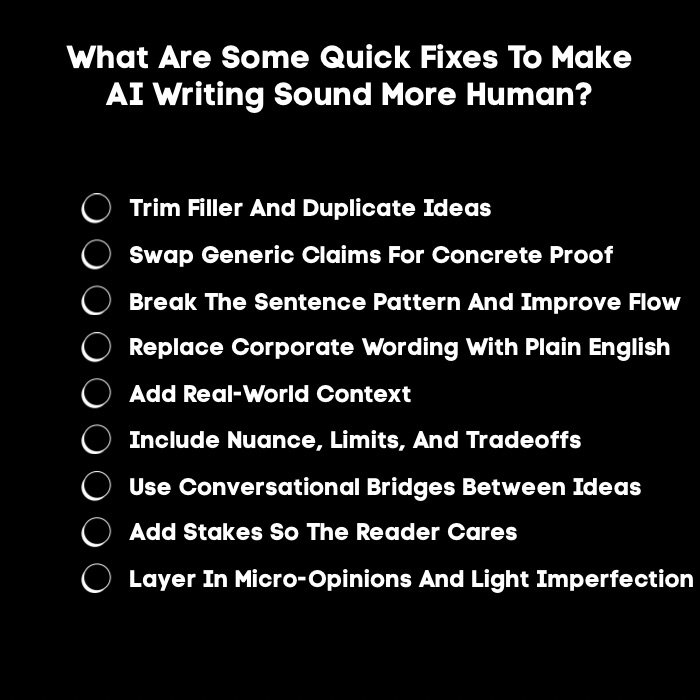 What Are Some Quick Fixes To Make AI Writing Sound More Human?

Trim Filler And Duplicate Ideas
Swap Generic Claims For Concrete Proof
Break The Sentence Pattern And Improve Flow
Replace Corporate Wording With Plain English
Add Real-World Context
Include Nuance, Limits, And Tradeoffs
Use Conversational Bridges Between Ideas
Add Stakes So The Reader Cares
Layer In Micro-Opinions And Light Imperfection