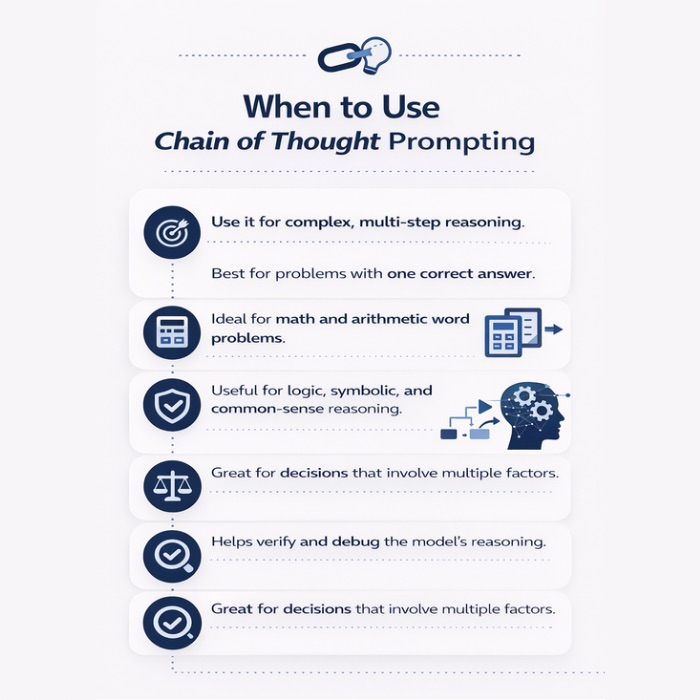 When to Use
Chain of Thought Prompting

Use it for complex, multi-step reasoning.

Best for problems with one correct answer.

Ideal for math and arithmetic word problems.

Useful for logic, symbolic, and common-sense reasoning.

Great for decisions that involve multiple factors.

Helps verify and debug the model's reasoning.

Great for decisions that involve multiple factors.