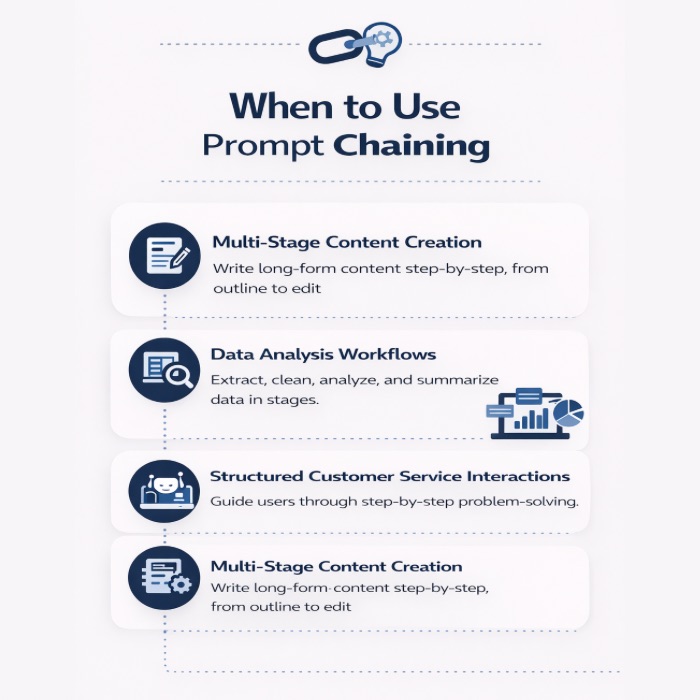 When to Use
Prompt Chaining

Multi-Stage Content Creation

Write long-form content step-by-step, from outline to edit

Data Analysis Workflows

Extract, clean, analyze, and summarize data in stages.

Structured Customer Service Interactions

Guide users through step-by-step problem-solving.

Multi-Stage Content Creation

Write long-form-content step-by-step, from outline to edit