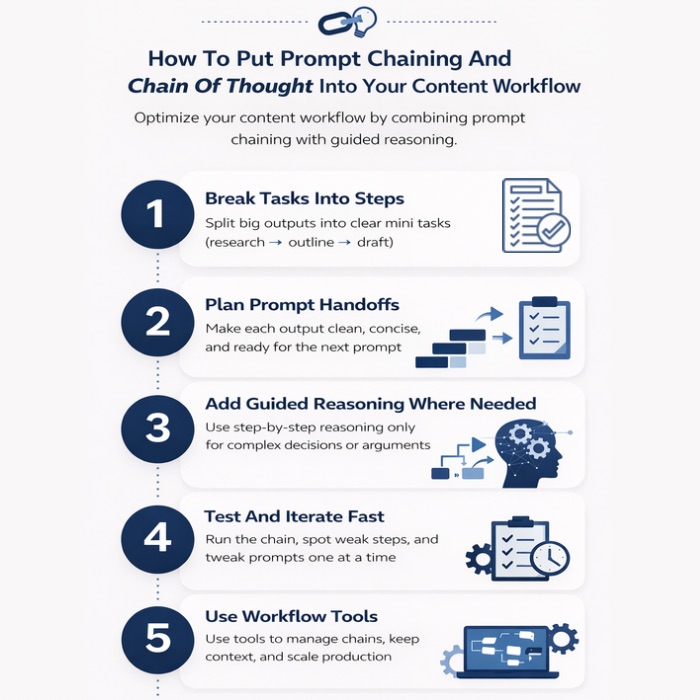 How To Put Prompt Chaining And
Chain Of Thought Into Your Content Workflow

Optimize your content workflow by combining prompt chaining with guided reasoning.

1
Break Tasks Into Steps
Split big outputs into clear mini tasks (research → outline → draft)

2
Plan Prompt Handoffs
Make each output clean, concise, and ready for the next prompt

3
Add Guided Reasoning Where Needed
Use step-by-step reasoning only for complex decisions or arguments

4
Test And Iterate Fast
Run the chain, spot weak steps, and tweak prompts one at a time

5
Use Workflow Tools
Use tools to manage chains, keep context, and scale production