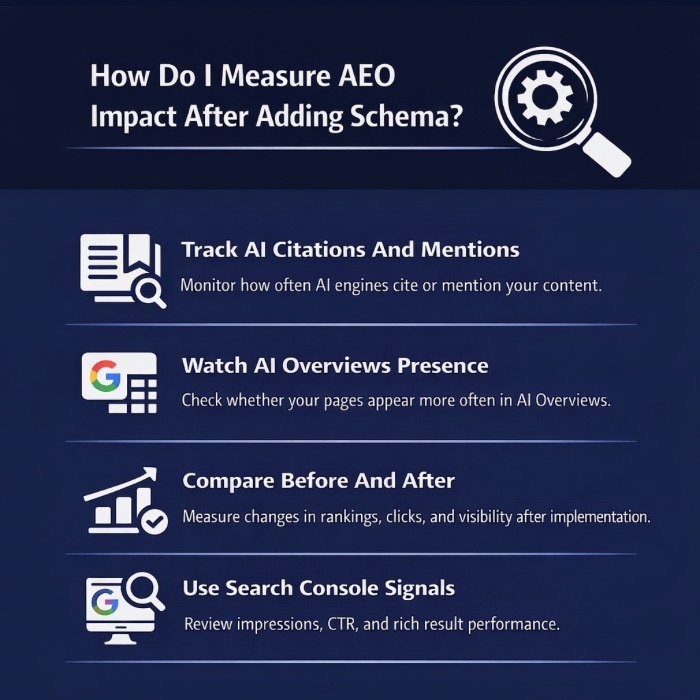 How Do I Measure AEO Impact After Adding Schema?

Track AI Citations And Mentions

Monitor how often AI engines cite or mention your content.

G

Watch AI Overviews Presence

Check whether your pages appear more often in AI Overviews.

Compare Before And After

Measure changes in rankings, clicks, and visibility after implementation.

G

Use Search Console Signals

Review impressions, CTR, and rich result performance.