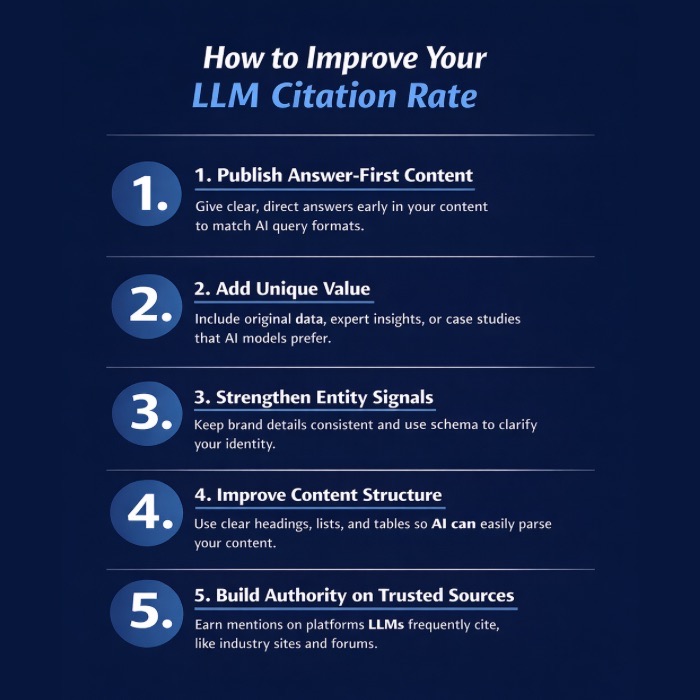 How to Improve Your
LLM Citation Rate

1.
1. Publish Answer-First Content
Give clear, direct answers early in your content to match AI query formats.

2.
2. Add Unique Value
Include original data, expert insights, or case studies that AI models prefer.

3.
3. Strengthen Entity Signals
Keep brand details consistent and use schema to clarify your identity.

4.
4. Improve Content Structure
Use clear headings, lists, and tables so AI can easily parse your content.

5.
5. Build Authority on Trusted Sources
Earn mentions on platforms LLMs frequently cite, like industry sites and forums.