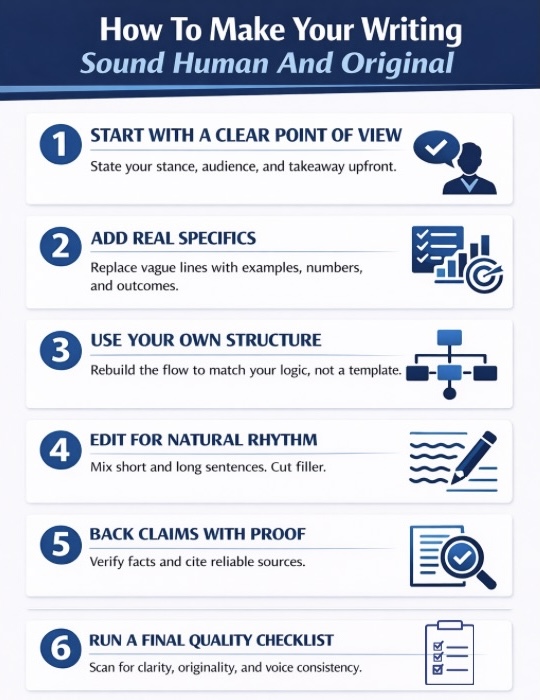 How To Make Your Writing
Sound Human And Original

1 START WITH A CLEAR POINT OF VIEW
State your stance, audience, and takeaway upfront.

2 ADD REAL SPECIFICS
Replace vague lines with examples, numbers, and outcomes.

3 USE YOUR OWN STRUCTURE
Rebuild the flow to match your logic, not a template.

4 EDIT FOR NATURAL RHYTHM
Mix short and long sentences. Cut filler.

5 BACK CLAIMS WITH PROOF
Verify facts and cite reliable sources.

6 RUN A FINAL QUALITY CHECKLIST
Scan for clarity, originality, and voice consistency.