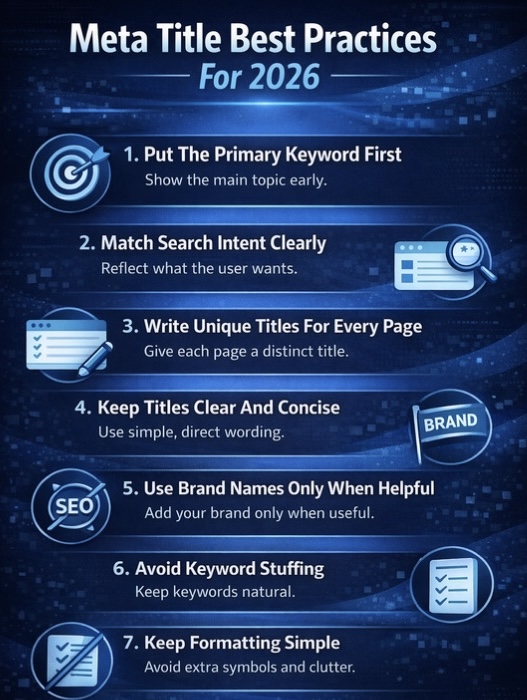 Meta Title Best Practices
For 2026

1. Put The Primary Keyword First
Show the main topic early.

2. Match Search Intent Clearly
Reflect what the user wants.

3. Write Unique Titles For Every Page
Give each page a distinct title.

4. Keep Titles Clear And Concise
Use simple, direct wording.

BRAND

SEO

5. Use Brand Names Only When Helpful
Add your brand only when useful.

6. Avoid Keyword Stuffing
Keep keywords natural.

7. Keep Formatting Simple
Avoid extra symbols and clutter.