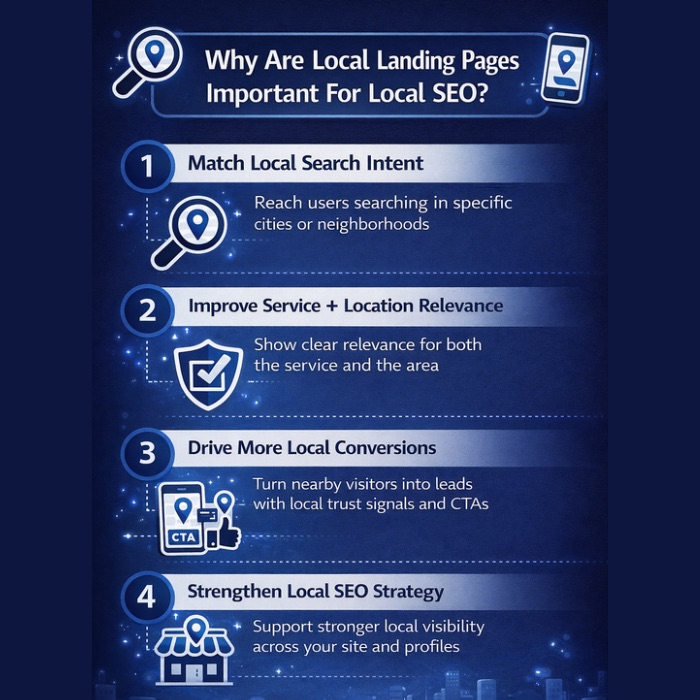 Why Are Local Landing Pages Important For Local SEO?

1 Match Local Search Intent

Reach users searching in specific cities or neighborhoods

2 Improve Service + Location Relevance

Show clear relevance for both the service and the area

3 Drive More Local Conversions

Turn nearby visitors into leads with local trust signals and CTAs

CTA

4 Strengthen Local SEO Strategy

Support stronger local visibility across your site and profiles