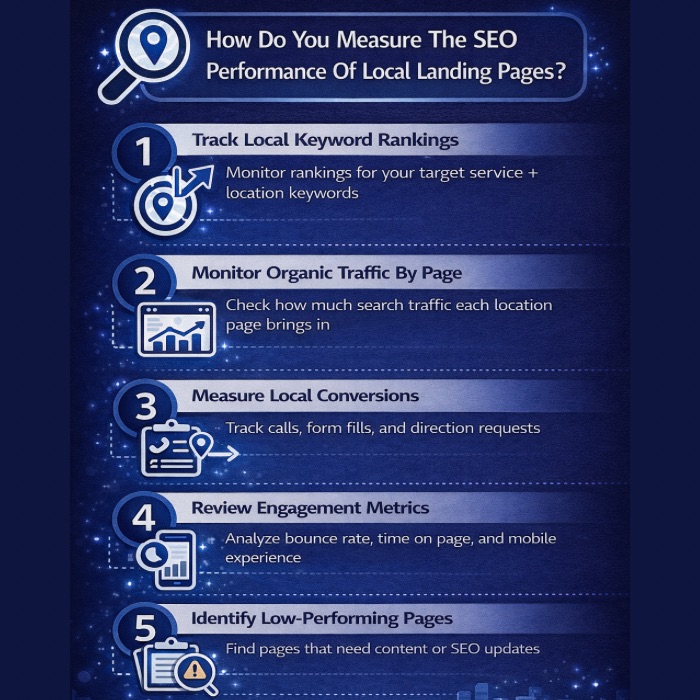 How Do You Measure The SEO Performance Of Local Landing Pages?

1
Track Local Keyword Rankings
Monitor rankings for your target service + location keywords

2
Monitor Organic Traffic By Page
Check how much search traffic each location page brings in

3
Measure Local Conversions
Track calls, form fills, and direction requests

4
Review Engagement Metrics
Analyze bounce rate, time on page, and mobile experience

5
Identify Low-Performing Pages
Find pages that need content or SEO updates