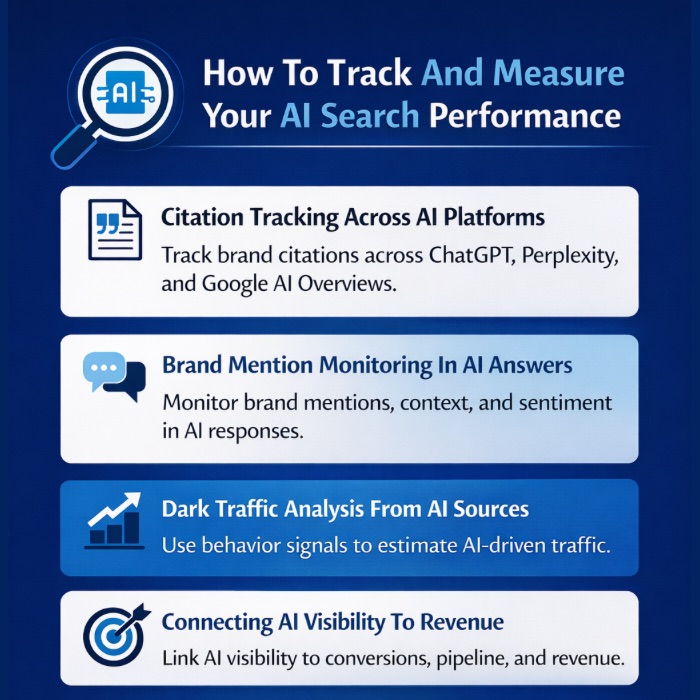 AI

How To Track And Measure Your AI Search Performance

Citation Tracking Across AI Platforms

Track brand citations across ChatGPT, Perplexity, and Google AI Overviews.

Brand Mention Monitoring In AI Answers

Monitor brand mentions, context, and sentiment in AI responses.

Dark Traffic Analysis From AI Sources

Use behavior signals to estimate AI-driven traffic.

Connecting AI Visibility To Revenue

Link AI visibility to conversions, pipeline, and revenue.