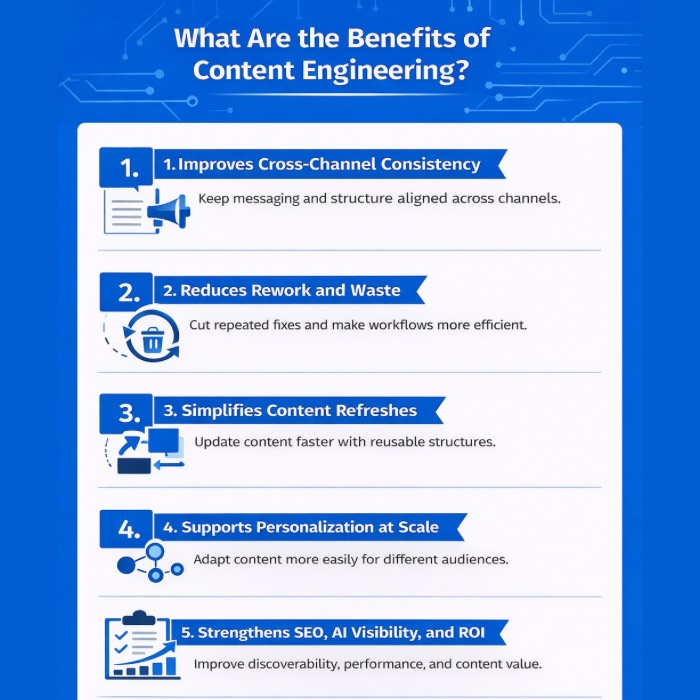 What Are the Benefits of Content Engineering?

1.

1. Improves Cross-Channel Consistency

Keep messaging and structure aligned across channels.

2.

2. Reduces Rework and Waste

Cut repeated fixes and make workflows more efficient.

3.

3. Simplifies Content Refreshes

Update content faster with reusable structures.

4.

4. Supports Personalization at Scale

Adapt content more easily for different audiences.

5. Strengthens SEO, AI Visibility, and ROI

Improve discoverability, performance, and content value.