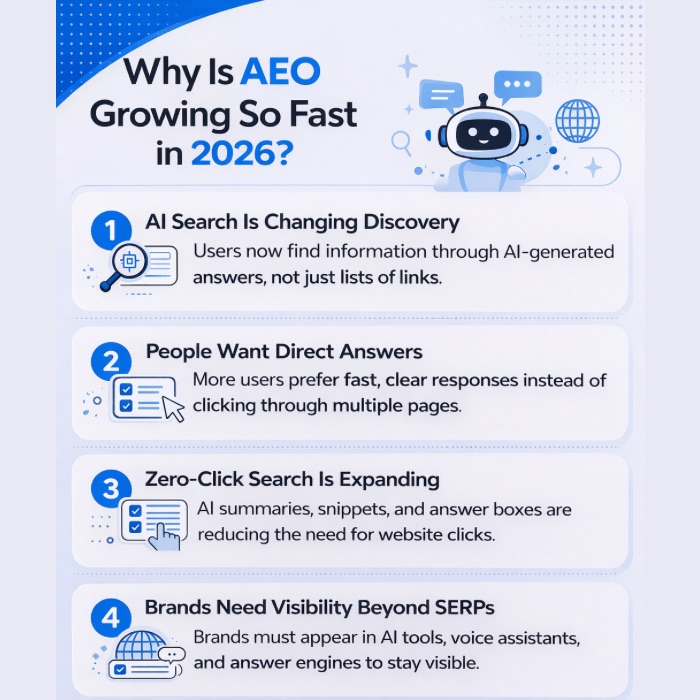 Why Is AEO Growing So Fast in 2026?

1 AI Search Is Changing Discovery
Users now find information through AI-generated answers, not just lists of links.

2 People Want Direct Answers
More users prefer fast, clear responses instead of clicking through multiple pages.

3 Zero-Click Search Is Expanding
AI summaries, snippets, and answer boxes are reducing the need for website clicks.

4 Brands Need Visibility Beyond SERPs
Brands must appear in AI tools, voice assistants, and answer engines to stay visible.