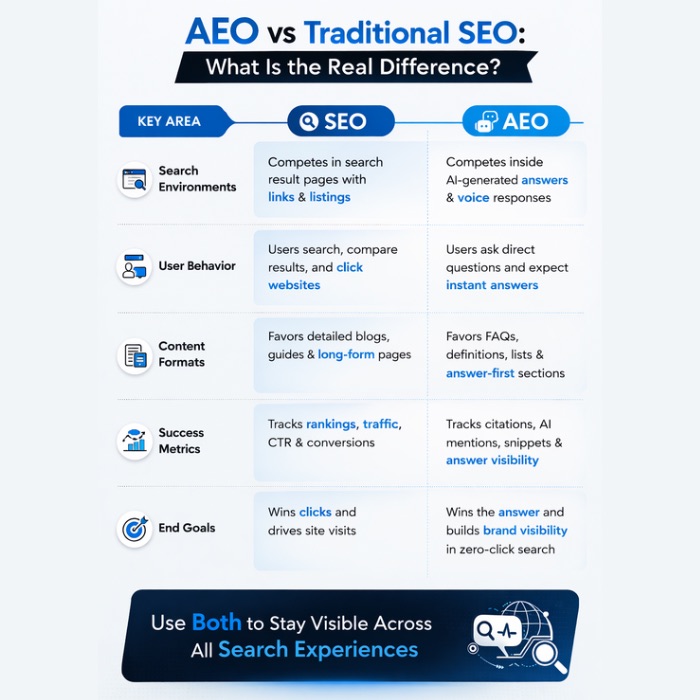 AEO vs Traditional SEO:
What Is the Real Difference?

| KEY AREA | SEO | AEO |
|---|---|---|
| Search Environments | Competes in search result pages with links & listings | Competes inside AI-generated answers & voice responses |
| User Behavior | Users search, compare results, and click websites | Users ask direct questions and expect instant answers |
| Content Formats | Favors detailed blogs, guides & long-form pages | Favors FAQs, definitions, lists & answer-first sections |
| Success Metrics | Tracks rankings, traffic, CTR & conversions | Tracks citations, AI mentions, snippets & answer visibility |
| End Goals | Wins clicks and drives site visits | Wins the answer and builds brand visibility in zero-click search |

Use Both to Stay Visible Across All Search Experiences