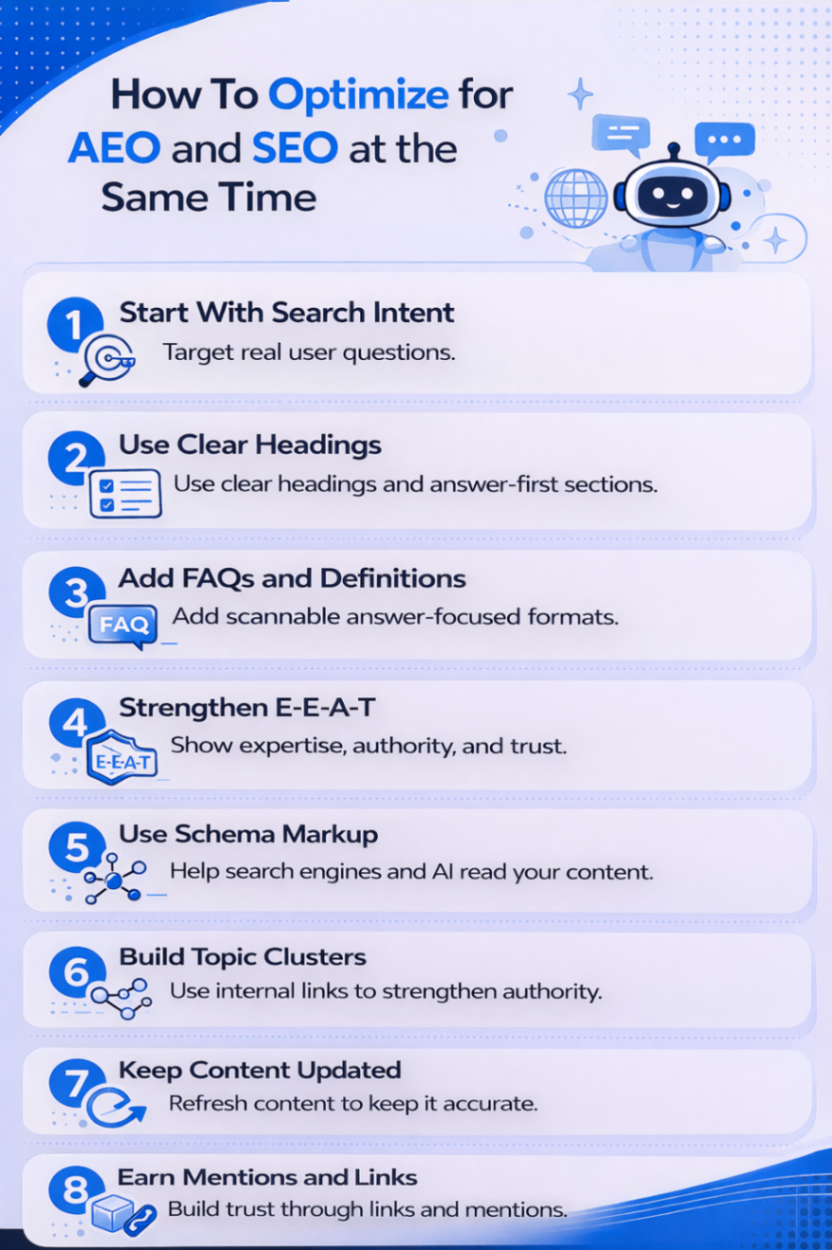 How To Optimize for AEO and SEO at the Same Time

1 Start With Search Intent
Target real user questions.

2 Use Clear Headings
Use clear headings and answer-first sections.

3 Add FAQs and Definitions
FAQ
Add scannable answer-focused formats.

4 Strengthen E-E-A-T
E-E-A-T
Show expertise, authority, and trust.

5 Use Schema Markup
Help search engines and AI read your content.

6 Build Topic Clusters
Use internal links to strengthen authority.

7 Keep Content Updated
Refresh content to keep it accurate.

8 Earn Mentions and Links
Build trust through links and mentions.