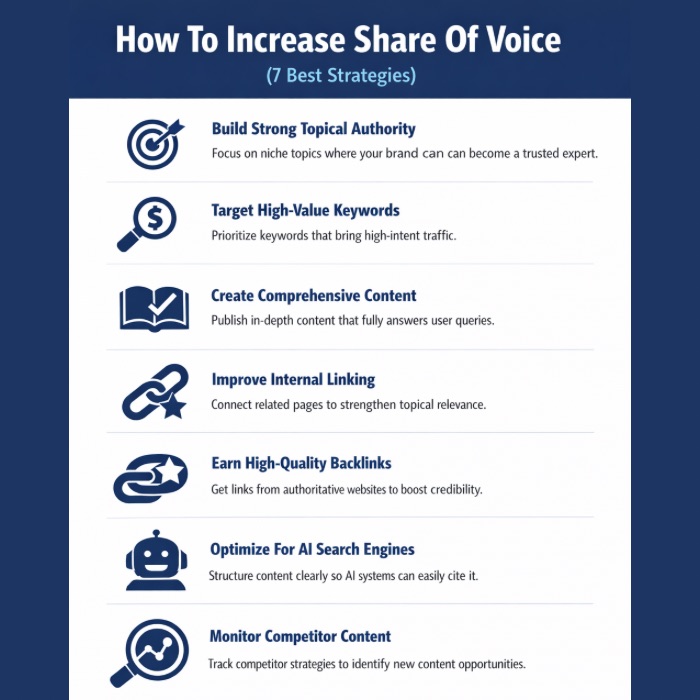 How To Increase Share Of Voice
(7 Best Strategies)

Build Strong Topical Authority
Focus on niche topics where your brand can can become a trusted expert.

Target High-Value Keywords
Prioritize keywords that bring high-intent traffic.

Create Comprehensive Content
Publish in-depth content that fully answers user queries.

Improve Internal Linking
Connect related pages to strengthen topical relevance.

Earn High-Quality Backlinks
Get links from authoritative websites to boost credibility.

Optimize For AI Search Engines
Structure content clearly so AI systems can easily cite it.

Monitor Competitor Content
Track competitor strategies to identify new content opportunities.