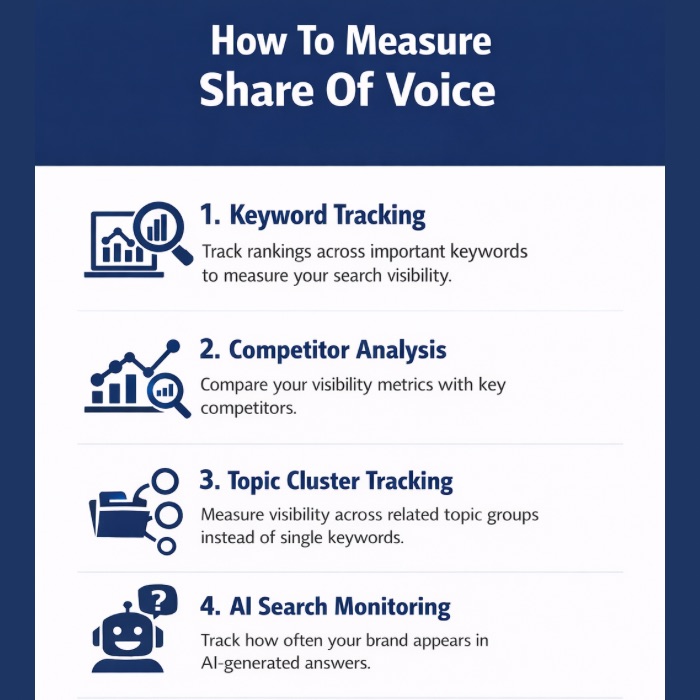 How To Measure Share Of Voice

1. Keyword Tracking

Track rankings across important keywords to measure your search visibility.

2. Competitor Analysis

Compare your visibility metrics with key competitors.

3. Topic Cluster Tracking

Measure visibility across related topic groups instead of single keywords.

4. AI Search Monitoring

Track how often your brand appears in AI-generated answers.