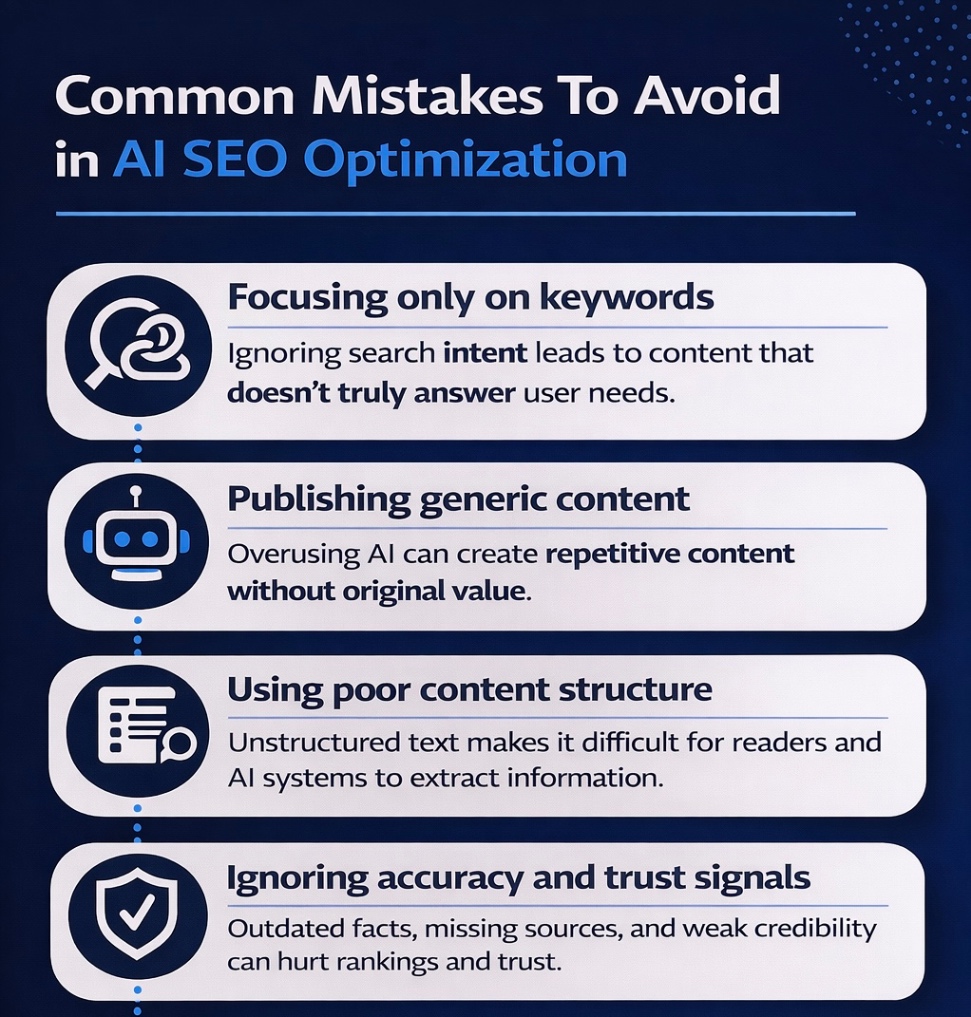 Common Mistakes To Avoid in AI SEO Optimization

Focusing only on keywords

Ignoring search intent leads to content that doesn't truly answer user needs.

Publishing generic content

Overusing AI can create repetitive content without original value.

Using poor content structure

Unstructured text makes it difficult for readers and AI systems to extract information.

Ignoring accuracy and trust signals

Outdated facts, missing sources, and weak credibility can hurt rankings and trust.