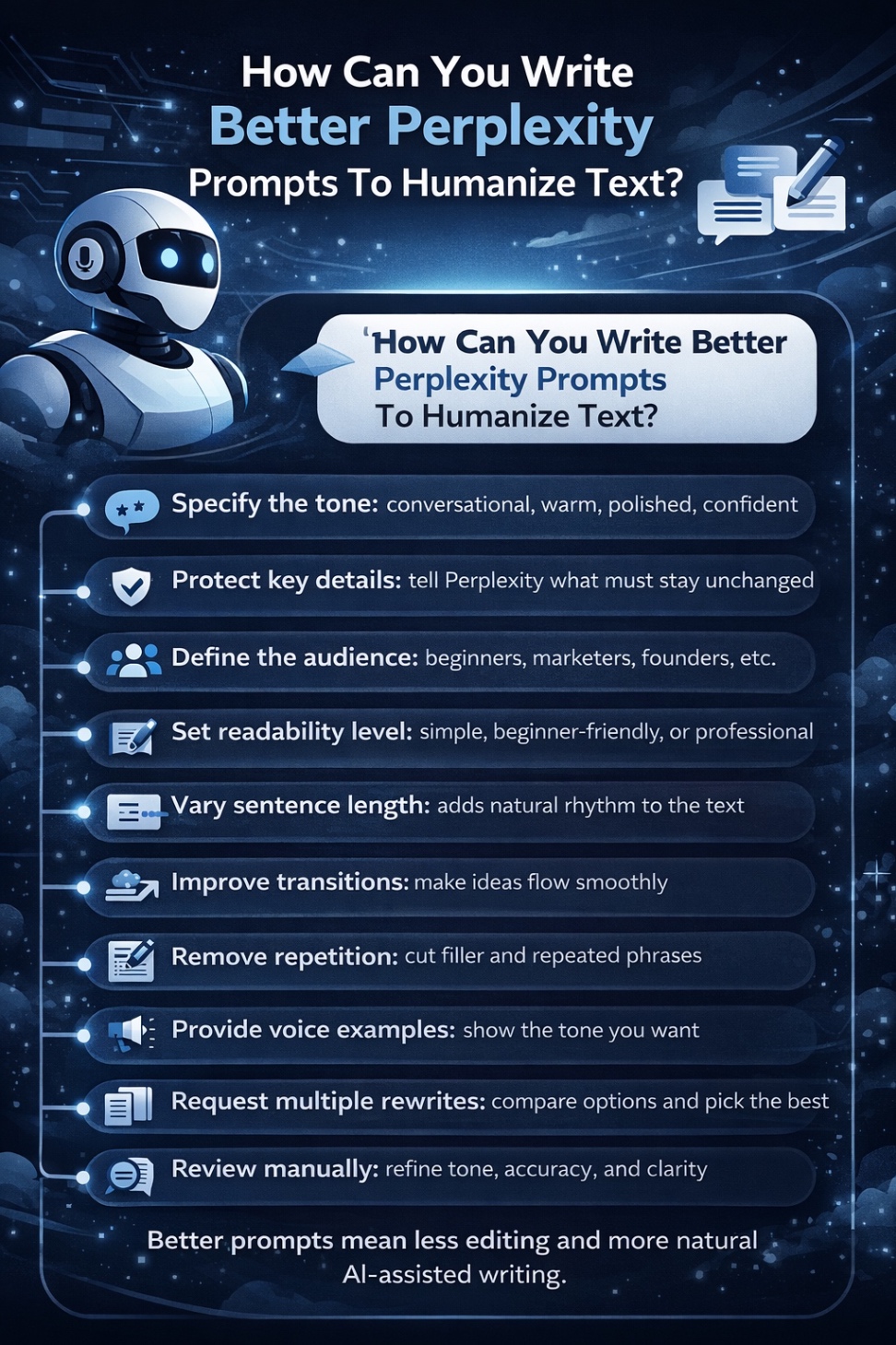 How Can You Write Better Perplexity Prompts To Humanize Text?

'How Can You Write Better Perplexity Prompts To Humanize Text?

Specify the tone: conversational, warm, polished, confident

Protect key details: tell Perplexity what must stay unchanged

Define the audience: beginners, marketers, founders, etc.

Set readability level: simple, beginner-friendly, or professional

Vary sentence length: adds natural rhythm to the text

Improve transitions: make ideas flow smoothly

Remove repetition: cut filler and repeated phrases

Provide voice examples: show the tone you want

Request multiple rewrites: compare options and pick the best

Review manually: refine tone, accuracy, and clarity

Better prompts mean less editing and more natural AI-assisted writing.