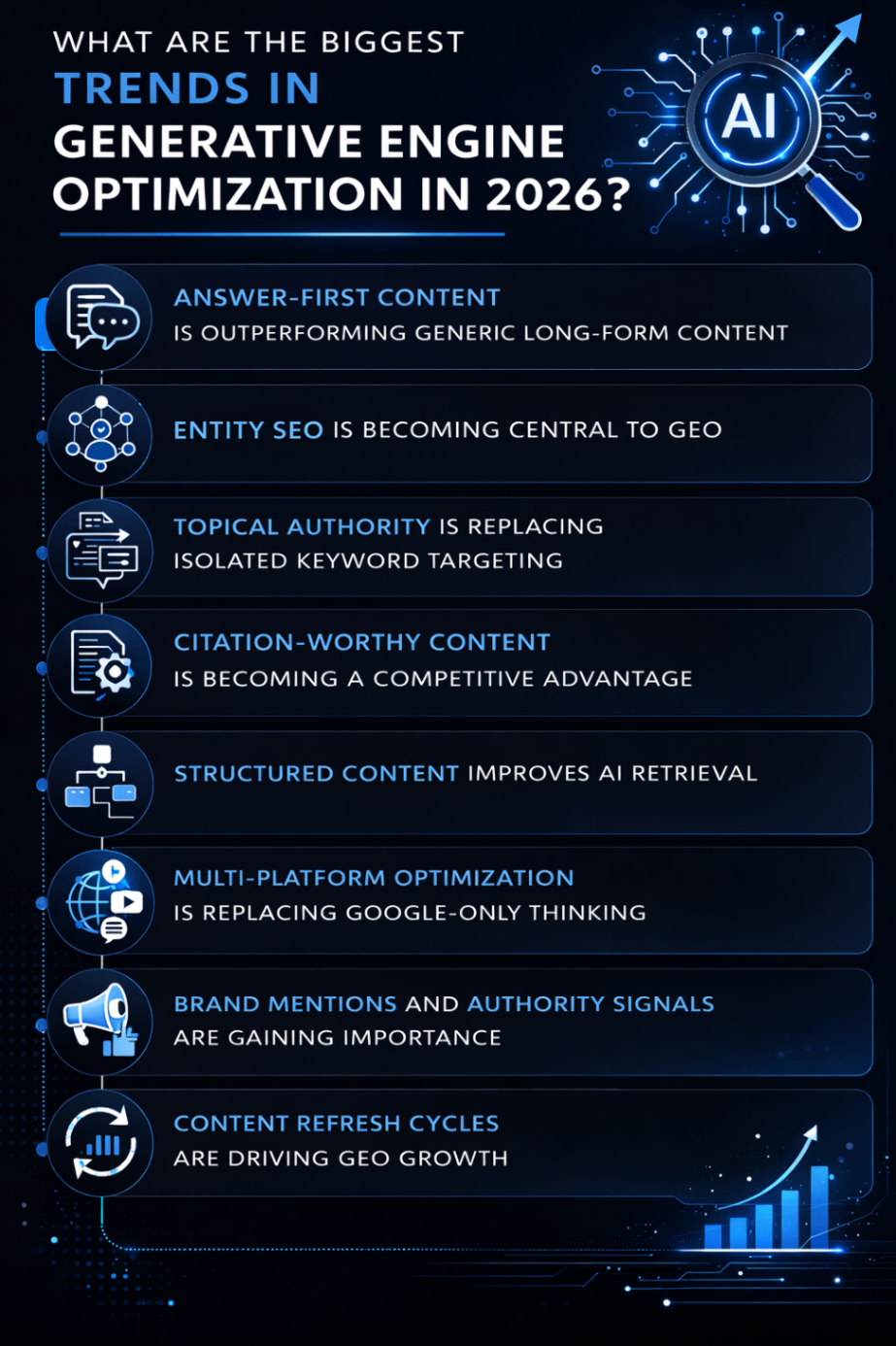 WHAT ARE THE BIGGEST TRENDS IN GENERATIVE ENGINE OPTIMIZATION IN 2026?

AI

ANSWER-FIRST CONTENT IS OUTPERFORMING GENERIC LONG-FORM CONTENT

ENTITY SEO IS BECOMING CENTRAL TO GEO

TOPICAL AUTHORITY IS REPLACING ISOLATED KEYWORD TARGETING

CITATION-WORTHY CONTENT IS BECOMING A COMPETITIVE ADVANTAGE

STRUCTURED CONTENT IMPROVES AI RETRIEVAL

MULTI-PLATFORM OPTIMIZATION IS REPLACING GOOGLE-ONLY THINKING

BRAND MENTIONS AND AUTHORITY SIGNALS ARE GAINING IMPORTANCE

CONTENT REFRESH CYCLES ARE DRIVING GEO GROWTH