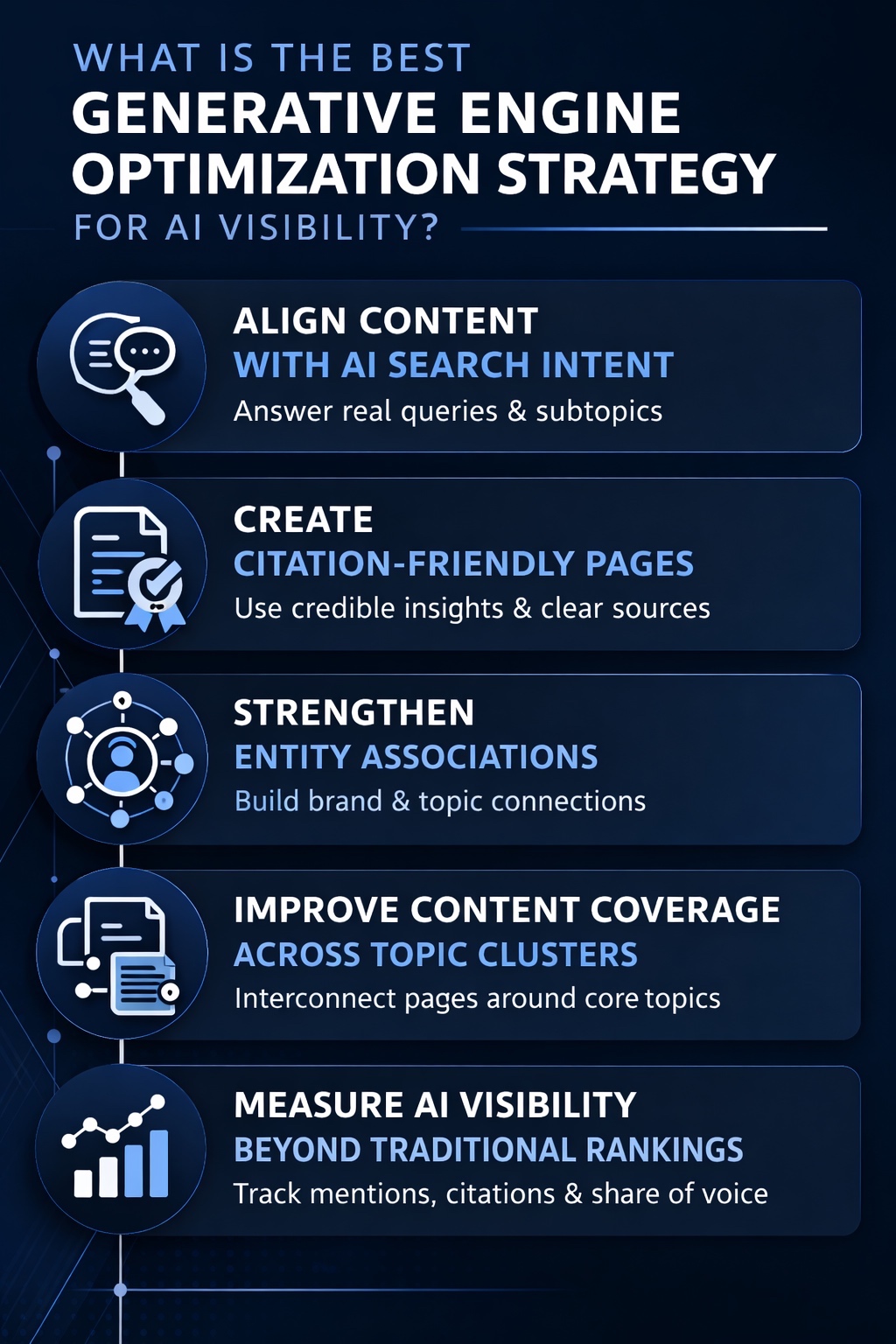 WHAT IS THE BEST
GENERATIVE ENGINE OPTIMIZATION STRATEGY
FOR AI VISIBILITY?

ALIGN CONTENT
WITH AI SEARCH INTENT
Answer real queries & subtopics

CREATE
CITATION-FRIENDLY PAGES
Use credible insights & clear sources

STRENGTHEN
ENTITY ASSOCIATIONS
Build brand & topic connections

IMPROVE CONTENT COVERAGE
ACROSS TOPIC CLUSTERS
Interconnect pages around core topics

MEASURE AI VISIBILITY
BEYOND TRADITIONAL RANKINGS
Track mentions, citations & share of voice