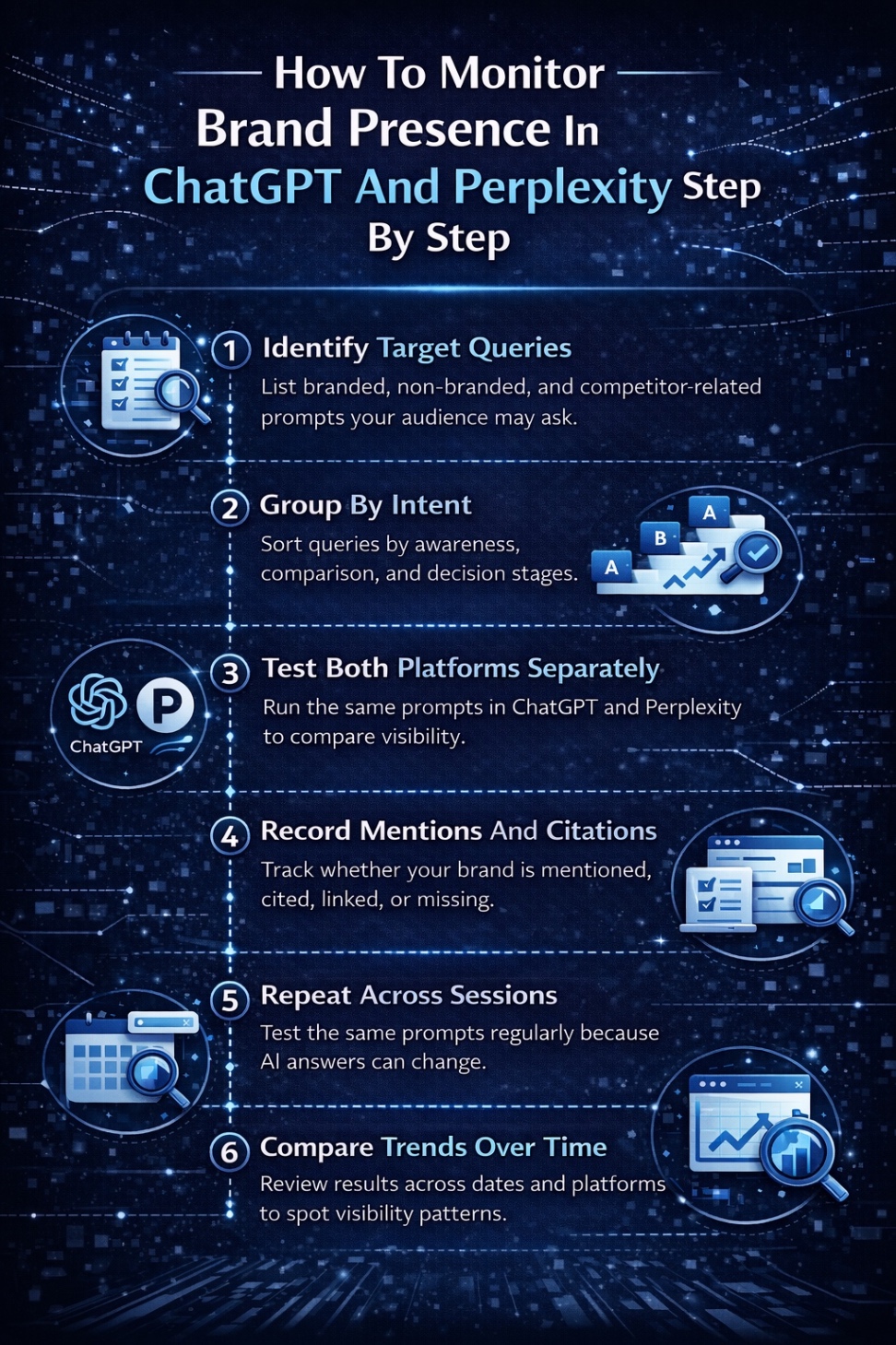 How To Monitor Brand Presence In ChatGPT And Perplexity Step By Step

1 Identify Target Queries
List branded, non-branded, and competitor-related prompts your audience may ask.

2 Group By Intent
Sort queries by awareness, comparison, and decision stages.

A B A

3 Test Both Platforms Separately
Run the same prompts in ChatGPT and Perplexity to compare visibility.

ChatGPT P

4 Record Mentions And Citations
Track whether your brand is mentioned, cited, linked, or missing.

5 Repeat Across Sessions
Test the same prompts regularly because AI answers can change.

6 Compare Trends Over Time
Review results across dates and platforms to spot visibility patterns.