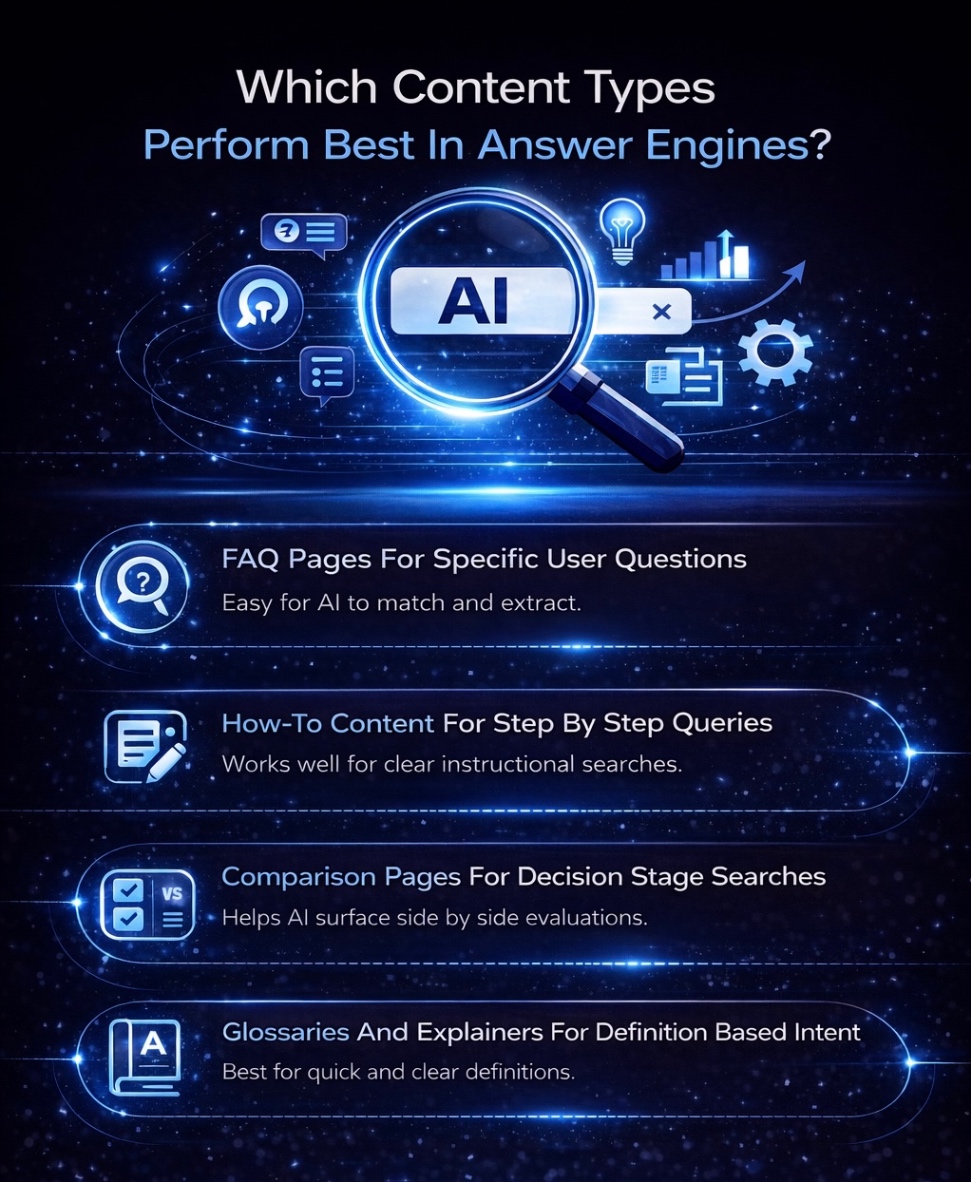 Which Content Types
Perform Best In Answer Engines?

AI

FAQ Pages For Specific User Questions
Easy for AI to match and extract.

How-To Content For Step By Step Queries
Works well for clear instructional searches.

VS

Comparison Pages For Decision Stage Searches
Helps AI surface side by side evaluations.

A

Glossaries And Explainers For Definition Based Intent
Best for quick and clear definitions.