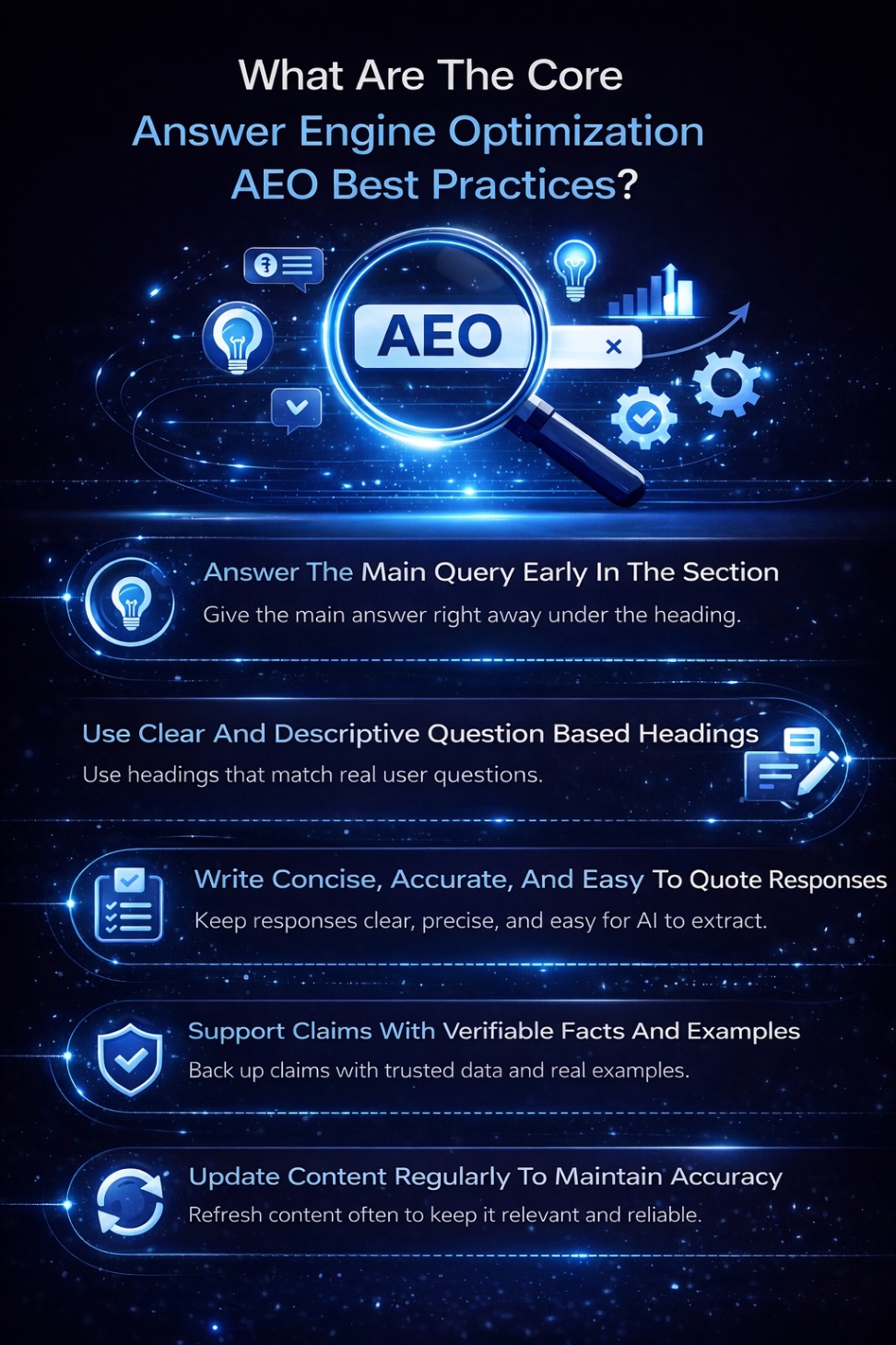 What Are The Core
Answer Engine Optimization
AEO Best Practices?

AEO

Answer The Main Query Early In The Section
Give the main answer right away under the heading.

Use Clear And Descriptive Question Based Headings
Use headings that match real user questions.

Write Concise, Accurate, And Easy To Quote Responses
Keep responses clear, precise, and easy for AI to extract.

Support Claims With Verifiable Facts And Examples
Back up claims with trusted data and real examples.

Update Content Regularly To Maintain Accuracy
Refresh content often to keep it relevant and reliable.