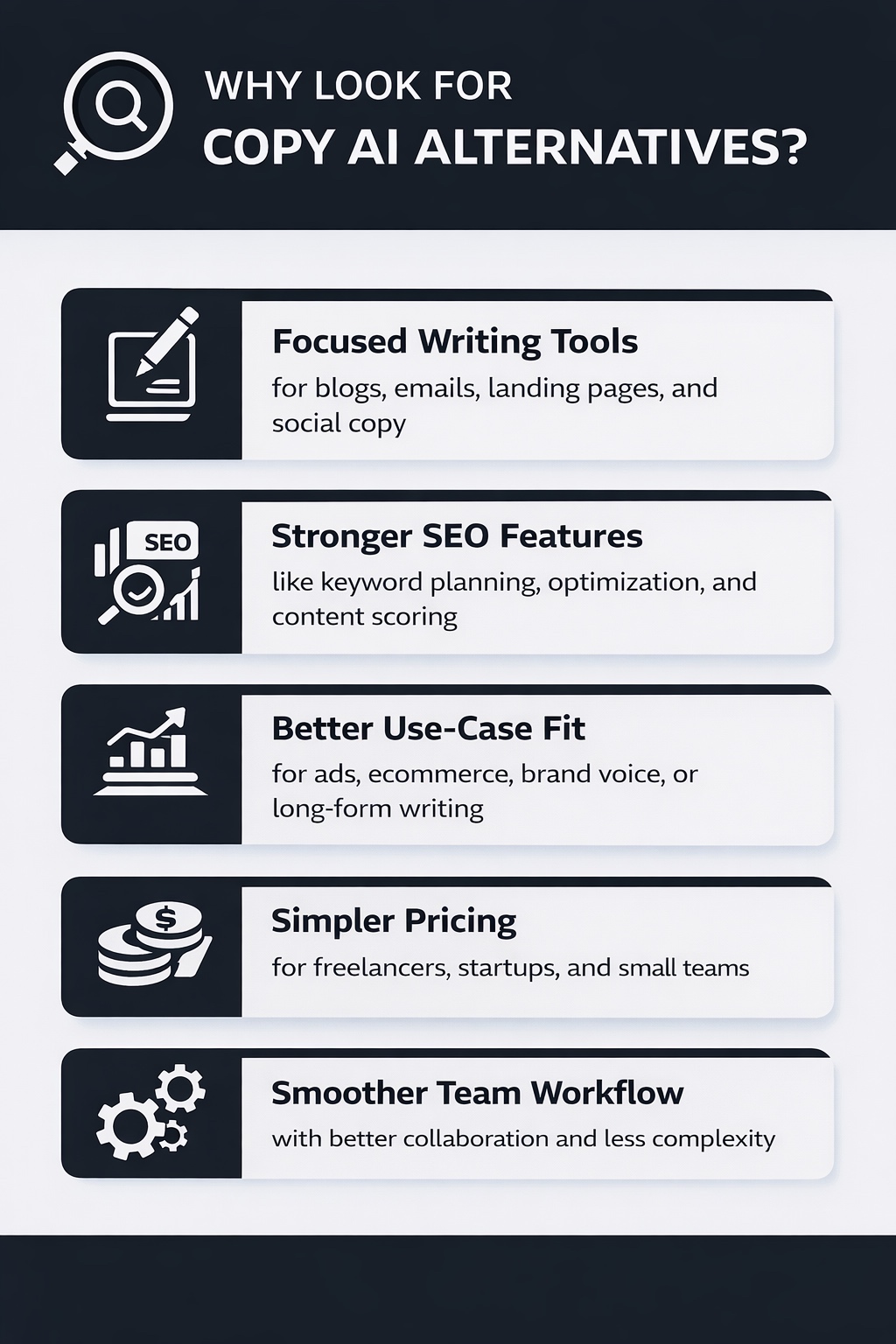 WHY LOOK FOR
COPY AI ALTERNATIVES?

Focused Writing Tools
for blogs, emails, landing pages, and social copy

SEO

Stronger SEO Features
like keyword planning, optimization, and content scoring

Better Use-Case Fit
for ads, ecommerce, brand voice, or long-form writing

$

Simpler Pricing
for freelancers, startups, and small teams

Smoother Team Workflow
with better collaboration and less complexity