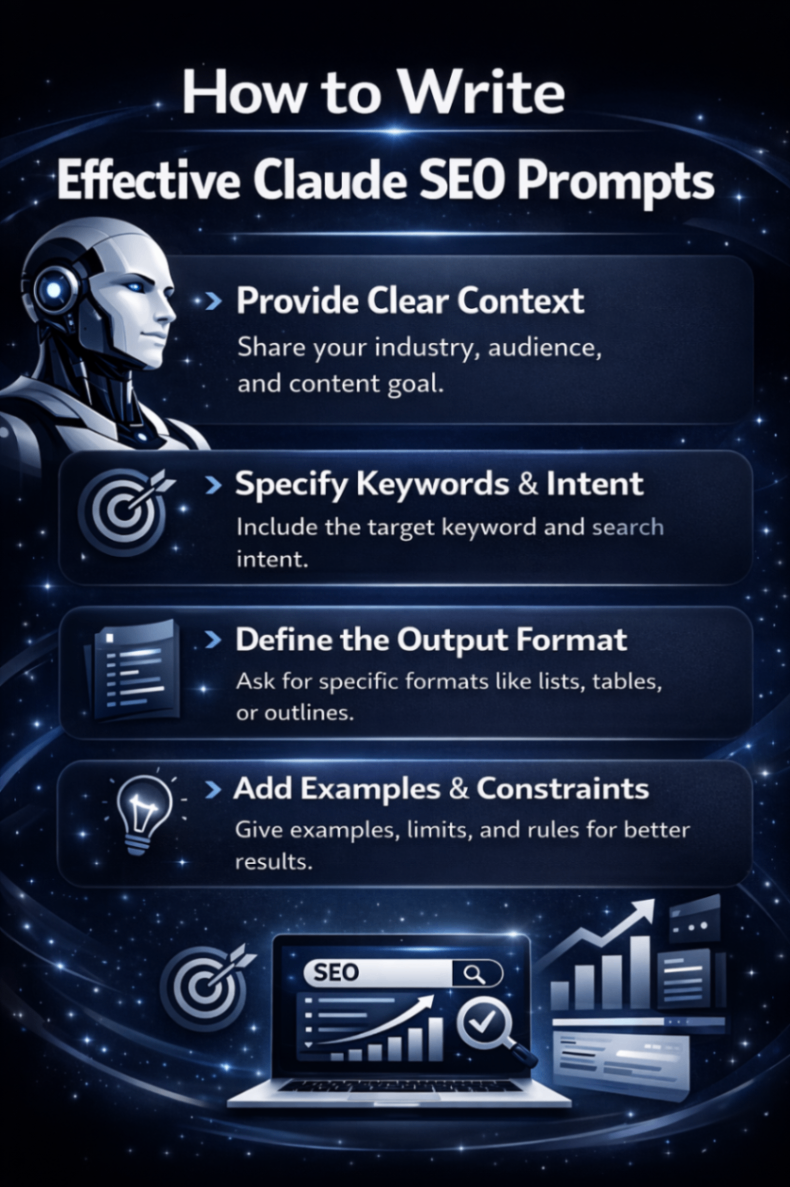 How to Write
Effective Claude SEO Prompts

> Provide Clear Context
Share your industry, audience, and content goal.

> Specify Keywords & Intent
Include the target keyword and search intent.

> Define the Output Format
Ask for specific formats like lists, tables, or outlines.

> Add Examples & Constraints
Give examples, limits, and rules for better results.

SEO