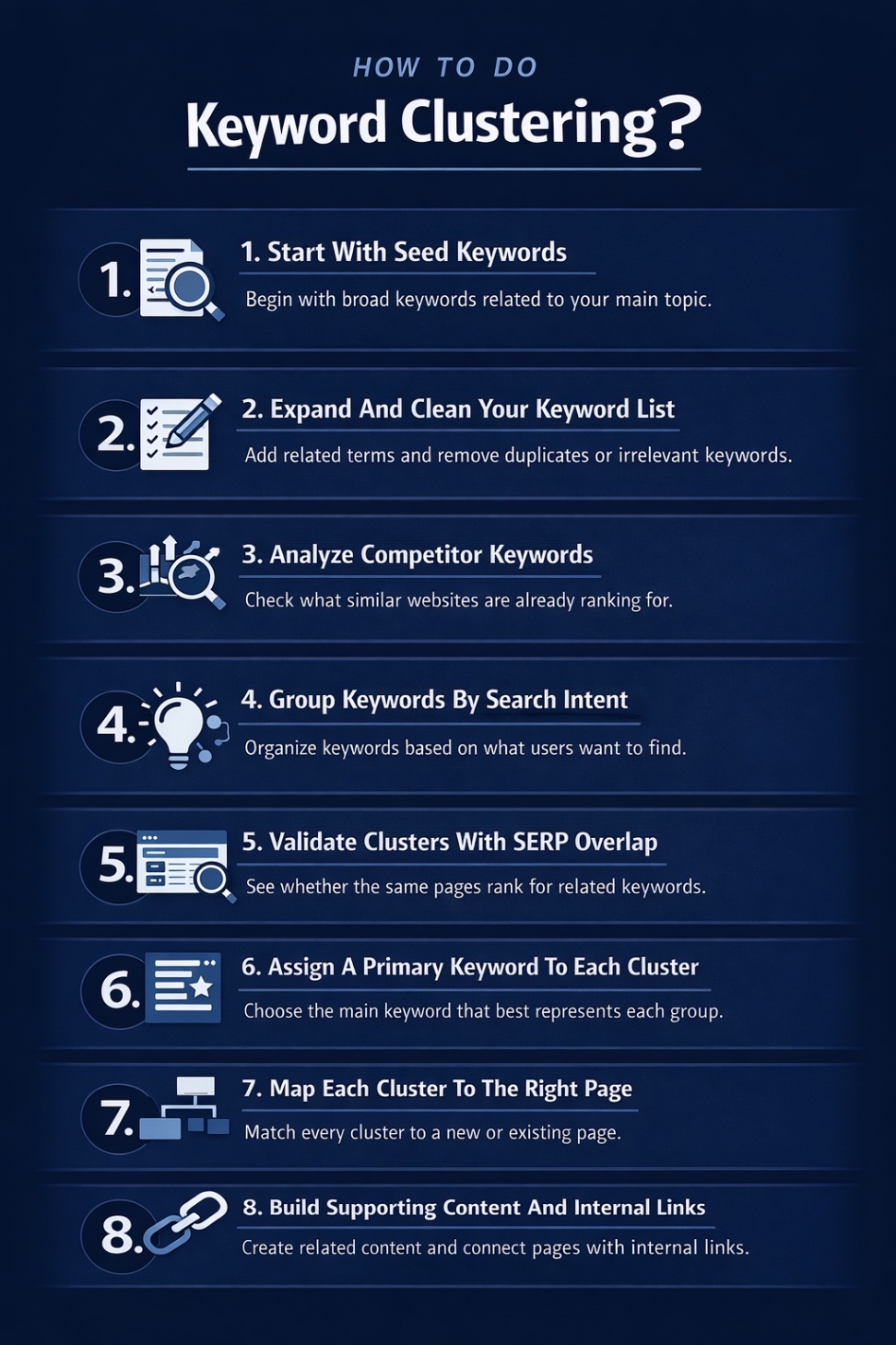 HOW TO DO

Keyword Clustering?

1.

1. Start With Seed Keywords

Begin with broad keywords related to your main topic.

2.

2. Expand And Clean Your Keyword List

Add related terms and remove duplicates or irrelevant keywords.

3.

3. Analyze Competitor Keywords

Check what similar websites are already ranking for.

4.

4. Group Keywords By Search Intent

Organize keywords based on what users want to find.

5.

5. Validate Clusters With SERP Overlap

See whether the same pages rank for related keywords.

6.

6. Assign A Primary Keyword To Each Cluster

Choose the main keyword that best represents each group.

7.

7. Map Each Cluster To The Right Page

Match every cluster to a new or existing page.

8.

8. Build Supporting Content And Internal Links

Create related content and connect pages with internal links.