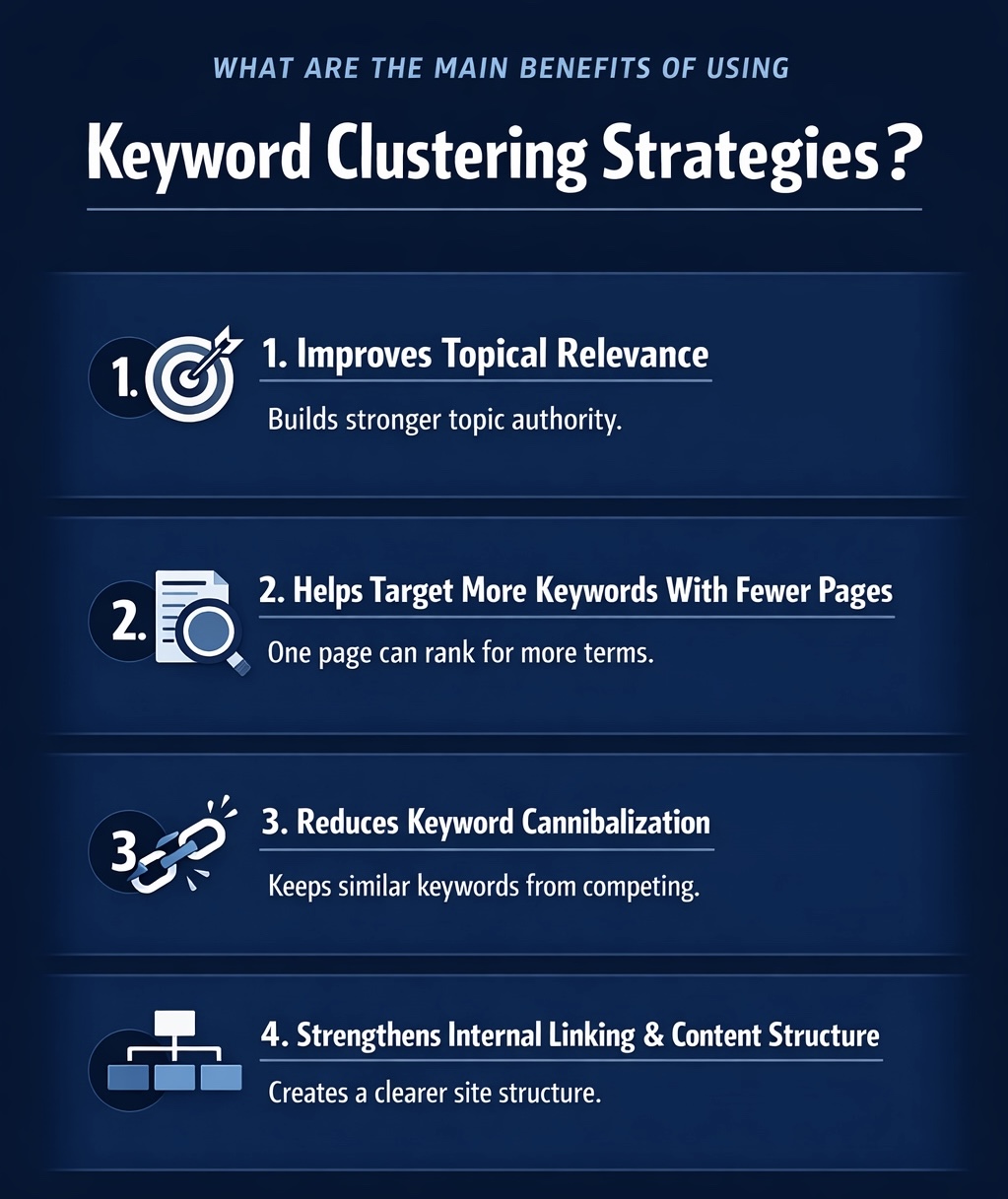 WHAT ARE THE MAIN BENEFITS OF USING

Keyword Clustering Strategies?

1.

1. Improves Topical Relevance

Builds stronger topic authority.

2.

2. Helps Target More Keywords With Fewer Pages

One page can rank for more terms.

3

3. Reduces Keyword Cannibalization

Keeps similar keywords from competing.

4. Strengthens Internal Linking & Content Structure

Creates a clearer site structure.