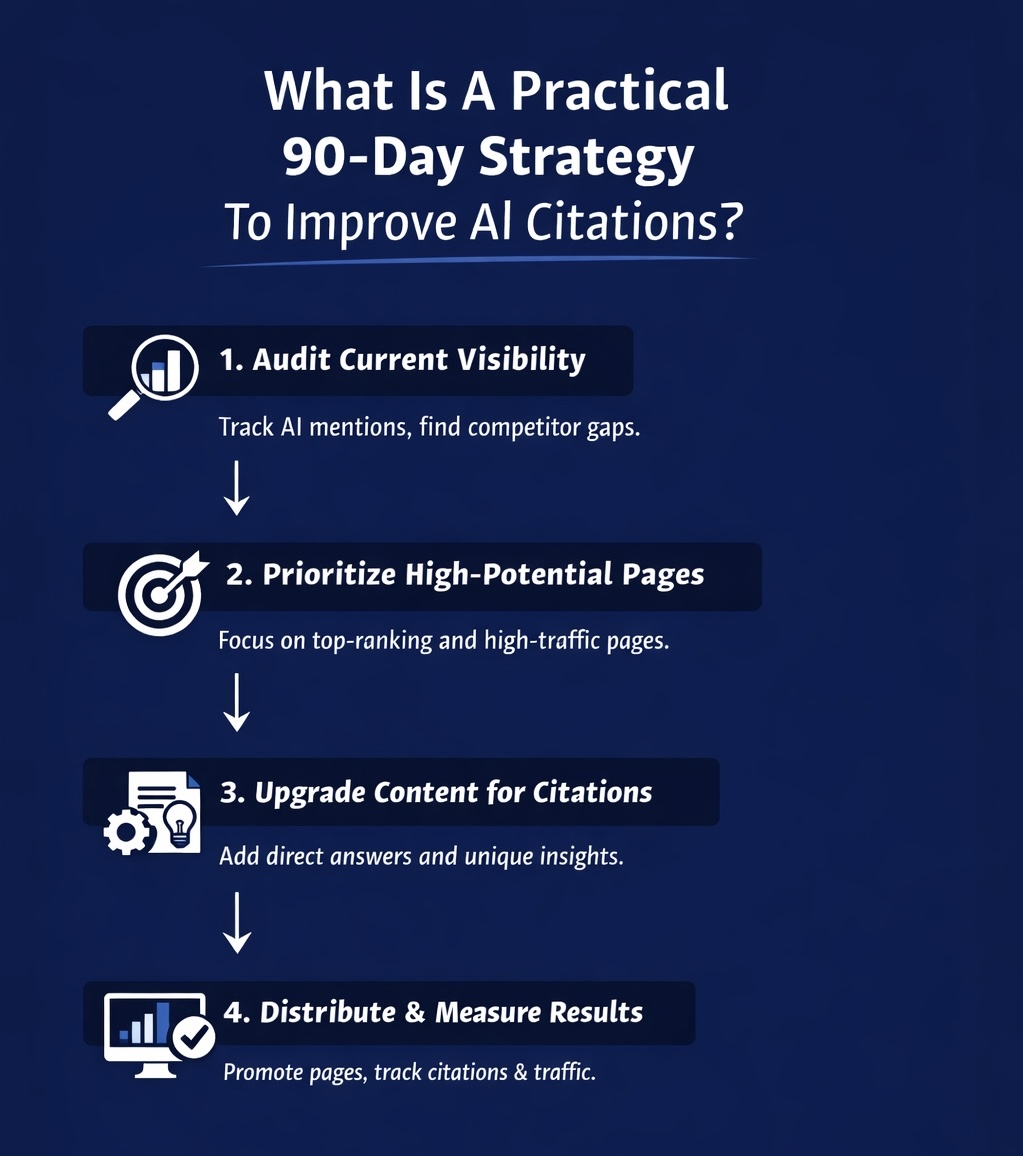 What Is A Practical 90-Day Strategy To Improve AI Citations?

1. Audit Current Visibility

Track AI mentions, find competitor gaps.

2. Prioritize High-Potential Pages

Focus on top-ranking and high-traffic pages.

3. Upgrade Content for Citations

Add direct answers and unique insights.

4. Distribute & Measure Results

Promote pages, track citations & traffic.