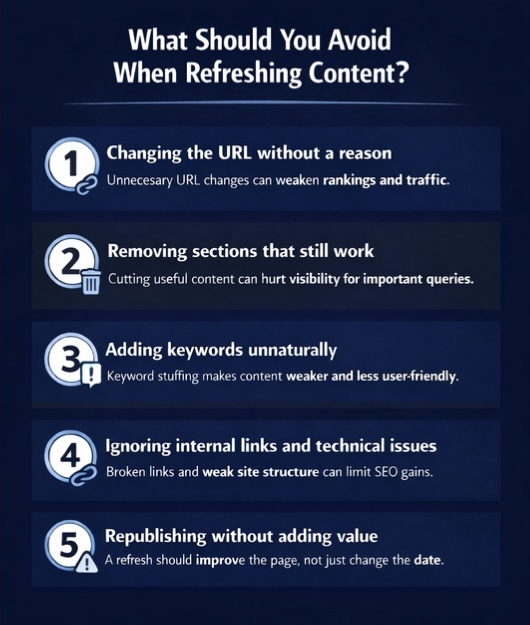 What Should You Avoid When Refreshing Content?

1
Changing the URL without a reason
Unnecesary URL changes can weaken rankings and traffic.

2
Removing sections that still work
Cutting useful content can hurt visibility for important queries.

3
Adding keywords unnaturally
Keyword stuffing makes content weaker and less user-friendly.

4
Ignoring internal links and technical issues
Broken links and weak site structure can limit SEO gains.

5
Republishing without adding value
A refresh should improve the page, not just change the date.