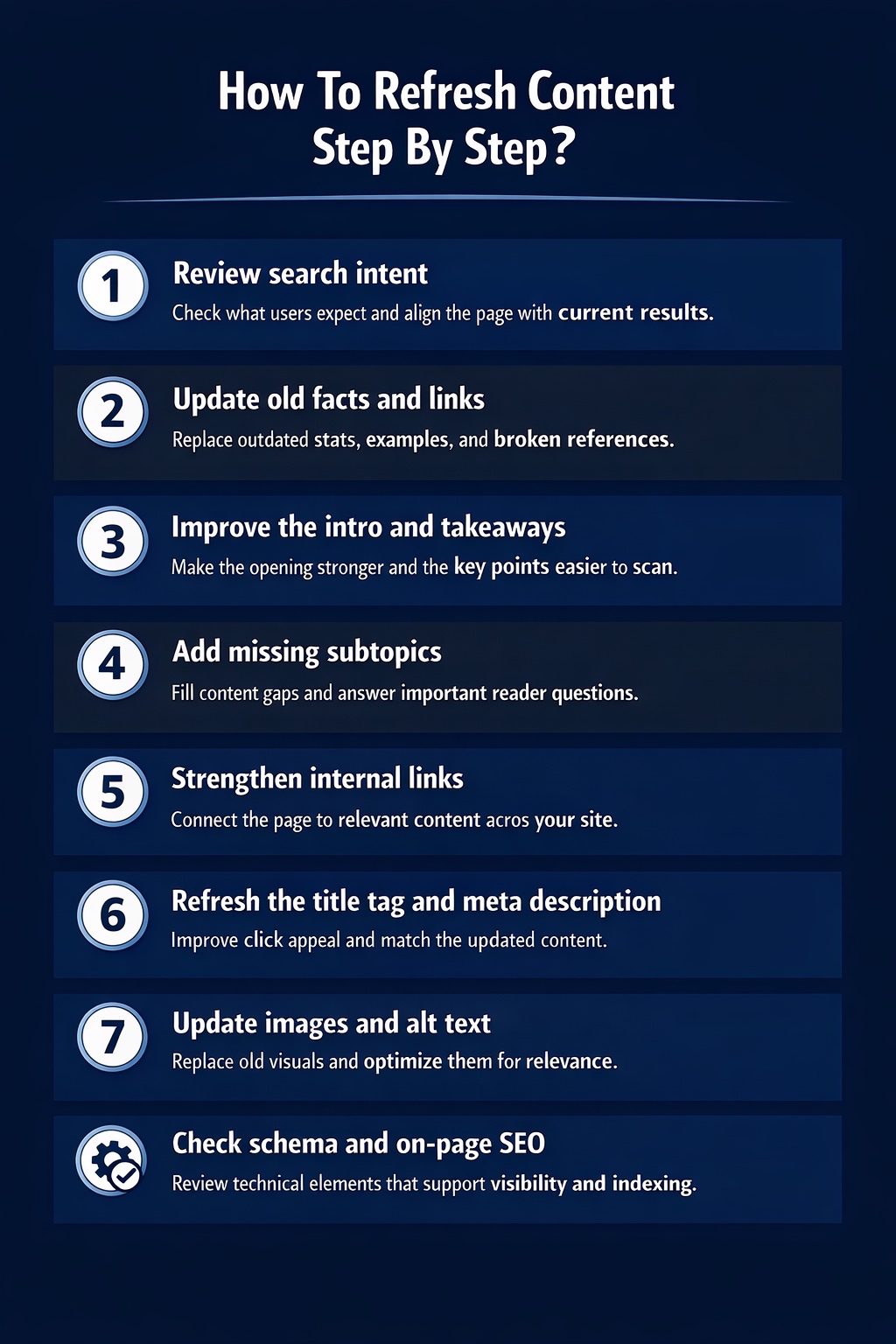 How To Refresh Content Step By Step?

1 Review search intent
Check what users expect and align the page with current results.

2 Update old facts and links
Replace outdated stats, examples, and broken references.

3 Improve the intro and takeaways
Make the opening stronger and the key points easier to scan.

4 Add missing subtopics
Fill content gaps and answer important reader questions.

5 Strengthen internal links
Connect the page to relevant content acros your site.

6 Refresh the title tag and meta description
Improve click appeal and match the updated content.

7 Update images and alt text
Replace old visuals and optimize them for relevance.

Check schema and on-page SEO
Review technical elements that support visibility and indexing.