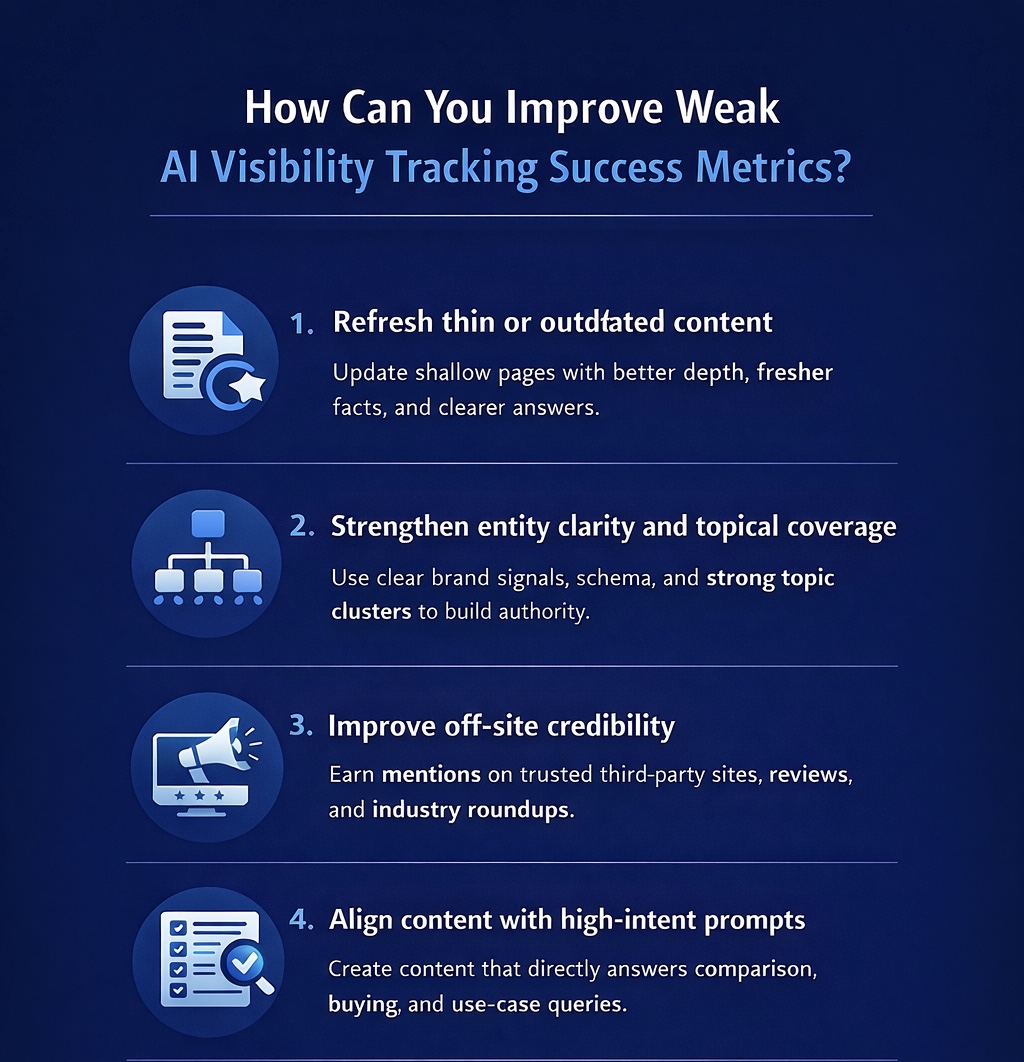 How Can You Improve Weak
AI Visibility Tracking Success Metrics?

1. Refresh thin or outdtated content

Update shallow pages with better depth, fresher facts, and clearer answers.

2. Strengthen entity clarity and topical coverage

Use clear brand signals, schema, and strong topic clusters to build authority.

3. Improve off-site credibility

Earn mentions on trusted third-party sites, reviews, and industry roundups.

4. Align content with high-intent prompts

Create content that directly answers comparison, buying, and use-case queries.