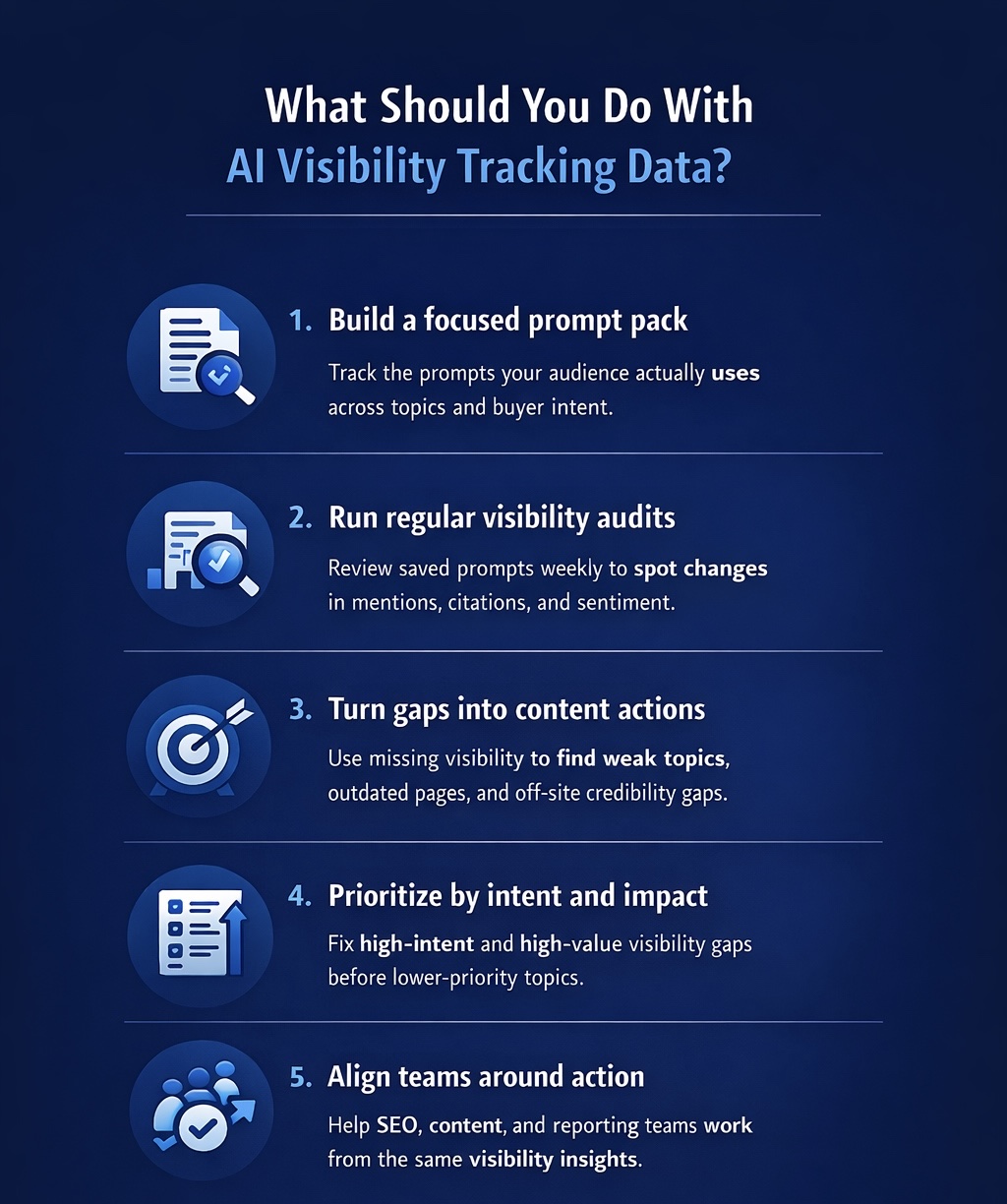 What Should You Do With
AI Visibility Tracking Data?

1. Build a focused prompt pack

Track the prompts your audience actually uses across topics and buyer intent.

2. Run regular visibility audits

Review saved prompts weekly to spot changes in mentions, citations, and sentiment.

3. Turn gaps into content actions

Use missing visibility to find weak topics, outdated pages, and off-site credibility gaps.

4. Prioritize by intent and impact

Fix high-intent and high-value visibility gaps before lower-priority topics.

5. Align teams around action

Help SEO, content, and reporting teams work from the same visibility insights.